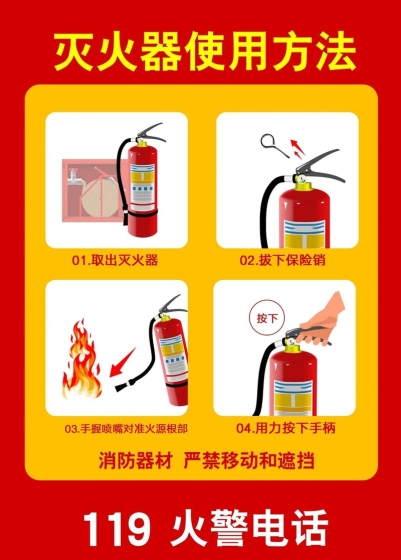 灭火器使用方法

01.取出灭火器

02.拔下保险销

03.手握喷嘴对准火源根部

按下

04.用力按下手柄

消防器材 严禁移动和遮挡

119 火警电话