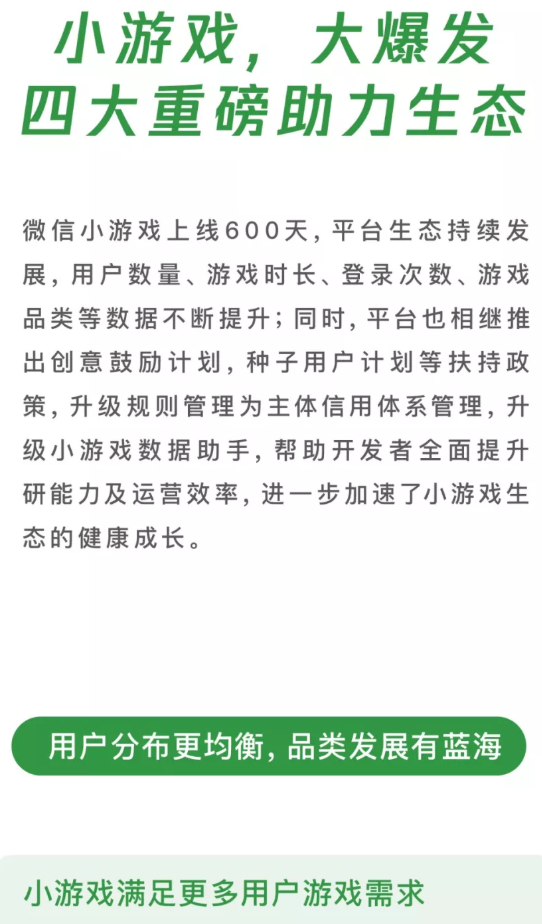 小游戏，大爆发
四大重磅助力生态

微信小游戏上线600天，平台生态持续发展，用户数量、游戏时长、登录次数、游戏品类等数据不断提升；同时，平台也相继推出创意鼓励计划，种子用户计划等扶持政策，升级规则管理为主体信用体系管理，升级小游戏数据助手，帮助开发者全面提升研能力及运营效率，进一步加速了小游戏生态的健康成长。

用户分布更均衡，品类发展有蓝海

小游戏满足更多用户游戏需求