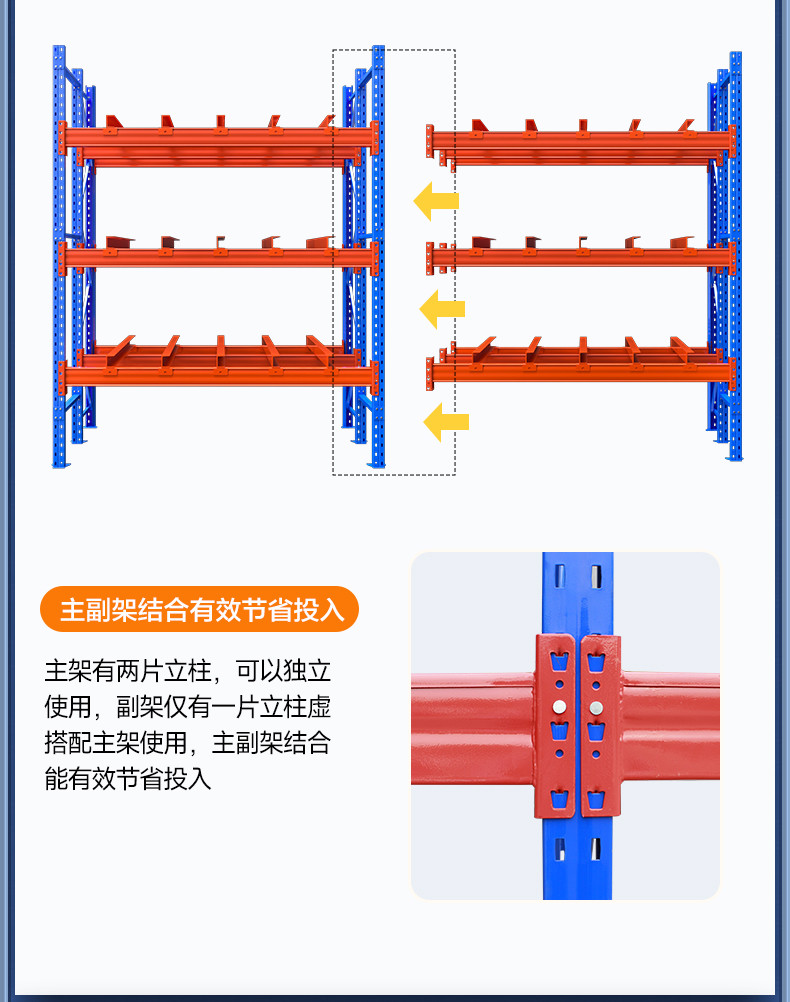 主副架结合有效节省投入

主架有两片立柱，可以独立使用，副架仅有一片立柱虚搭配主架使用，主副架结合能有效节省投入