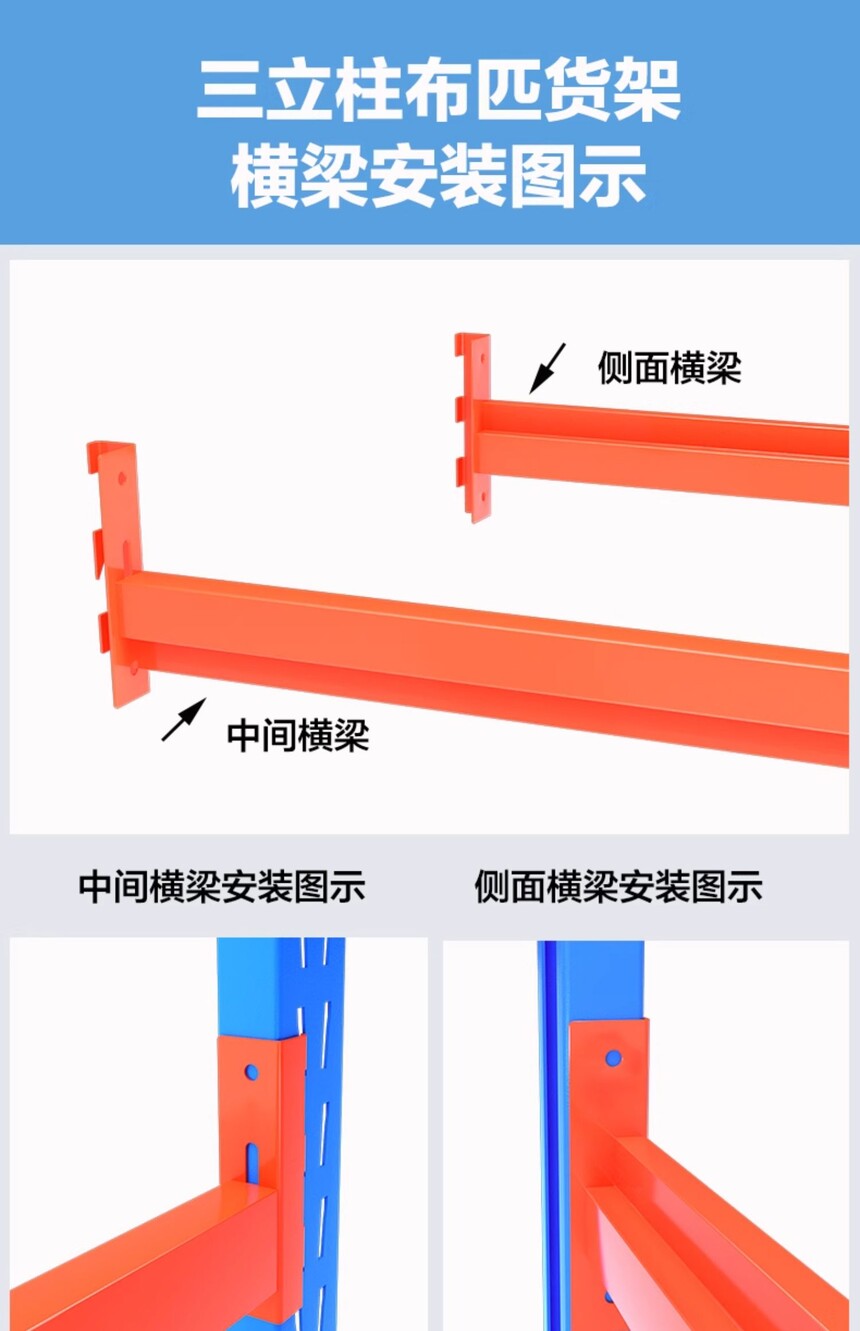 三立柱布匹货架
横梁安装图示

侧面横梁

中间横梁

中间横梁安装图示

侧面横梁安装图示