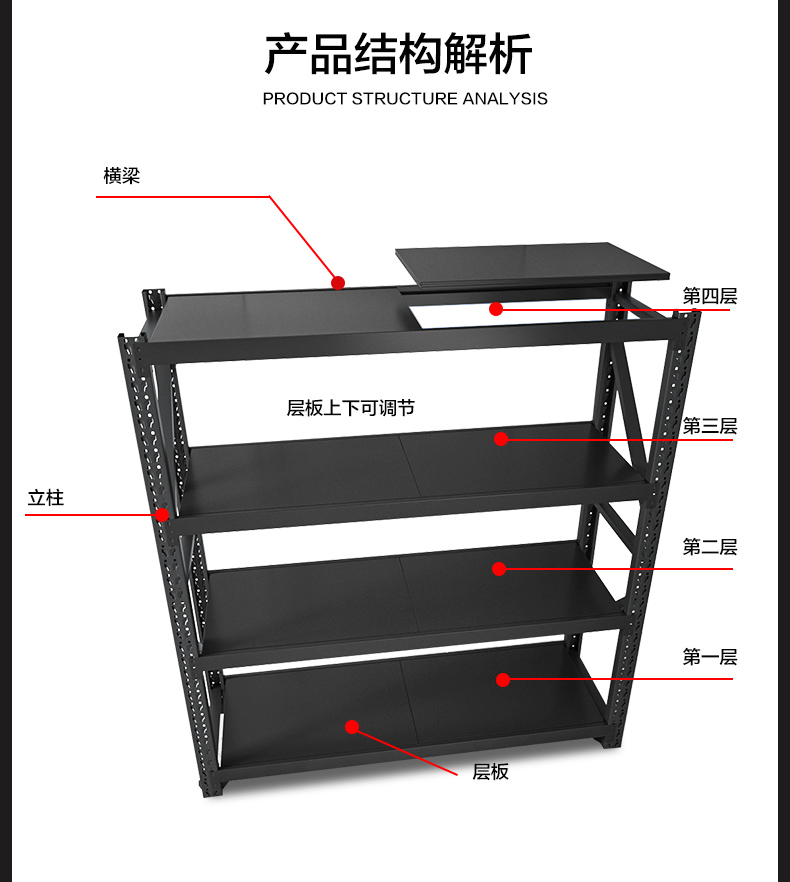 产品结构解析
PRODUCT STRUCTURE ANALYSIS

横梁

第四层

层板上下可调节

第三层

立柱

第二层

第一层

层板