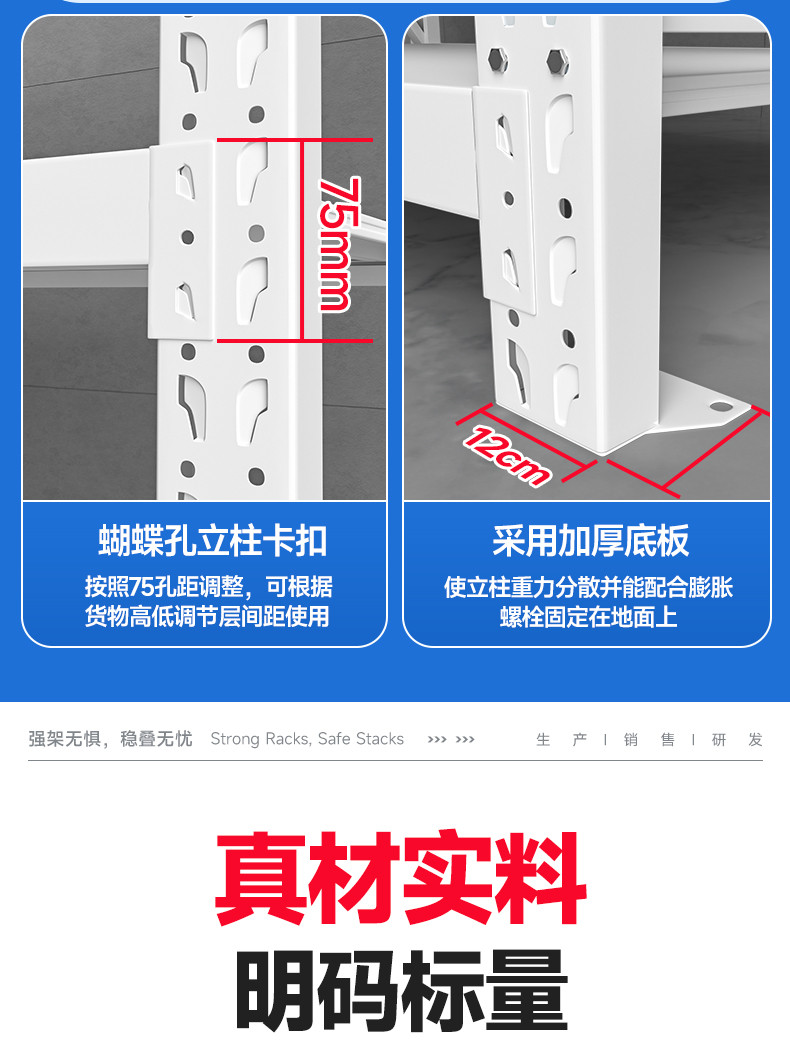 75mm

12cm

蝴蝶孔立柱卡扣
按照75孔距调整，可根据货物高低调节层间距使用

采用加厚底板
使立柱重力分散并能配合膨胀螺栓固定在地面上

强架无惧，稳叠无忧 Strong Racks, Safe Stacks ››› ›››

生 产 | 销 售 | 研 发

真材实料
明码标量