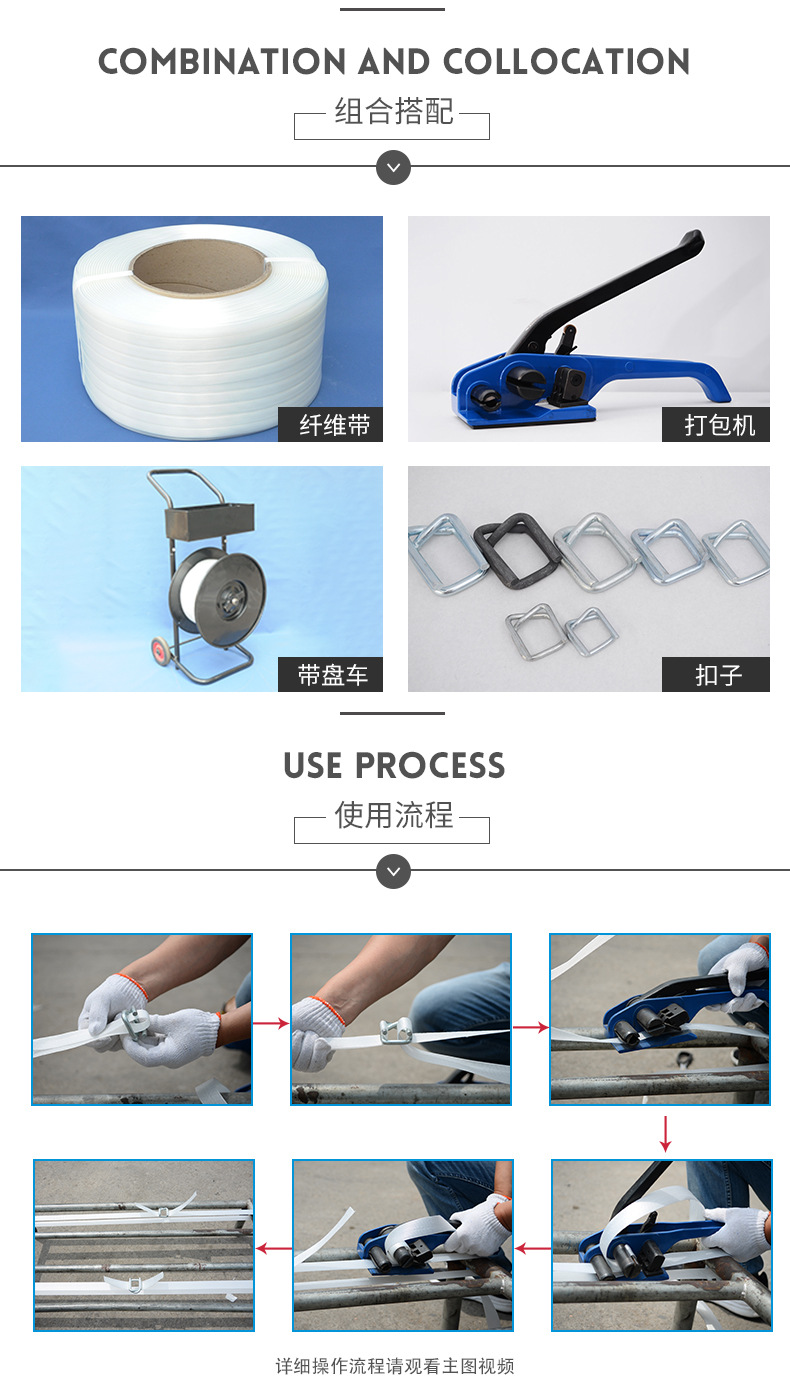 COMBINATION AND COLLOCATION

组合搭配

纤维带

打包机

带盘车

扣子

USE PROCESS

使用流程

详细操作流程请观看主图视频