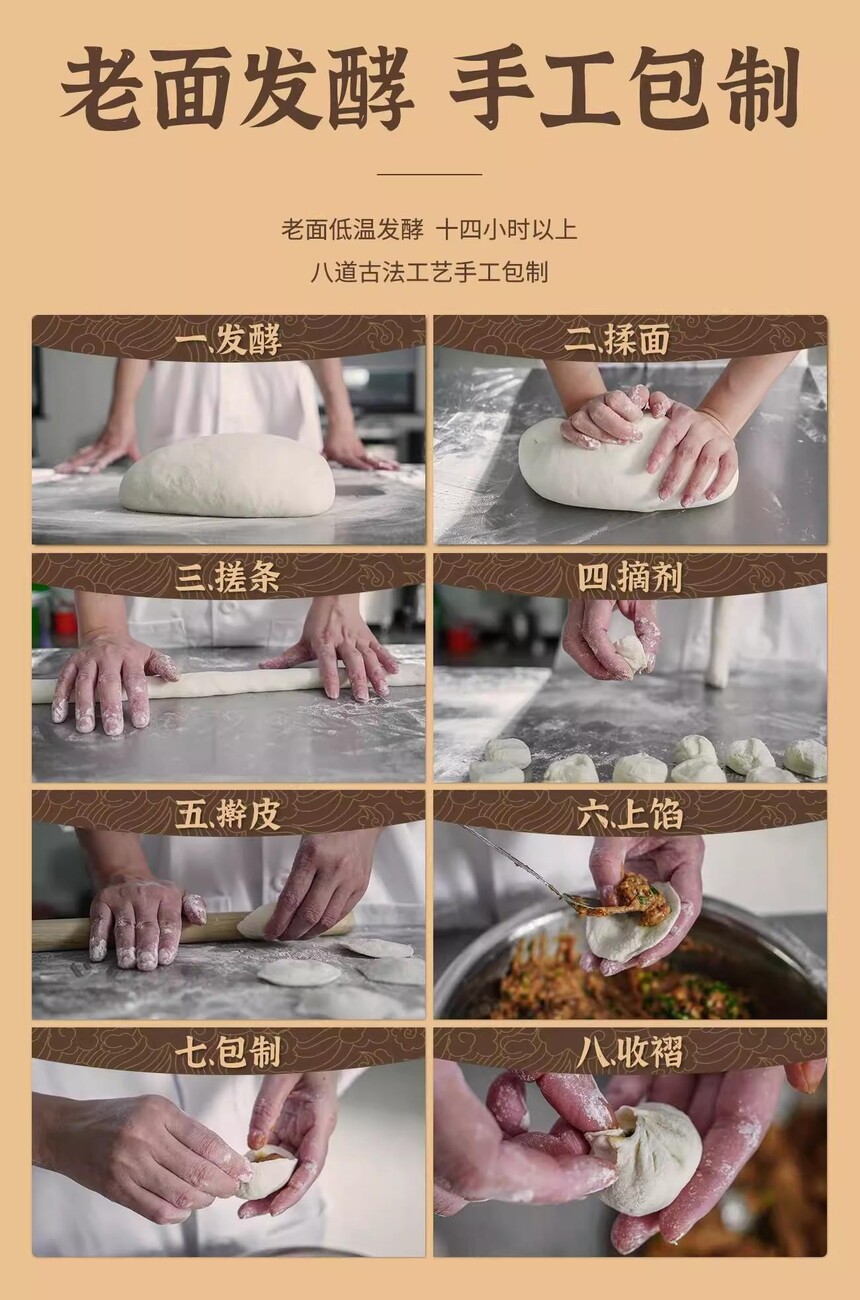 老面发酵 手工包制

老面低温发酵 十四小时以上

八道古法工艺手工包制

一.发酵

二.揉面

三.搓条

四.摘剂

五.擀皮

六.上馅

七.包制

八.收褶