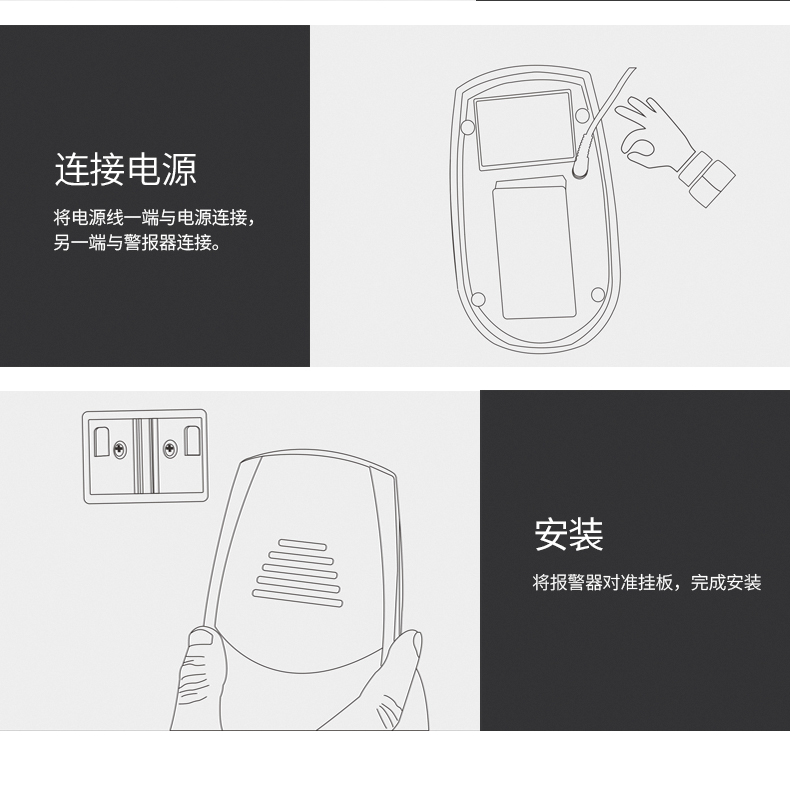 连接电源

将电源线一端与电源连接，另一端与警报器连接。

安装

将报警器对准挂板，完成安装