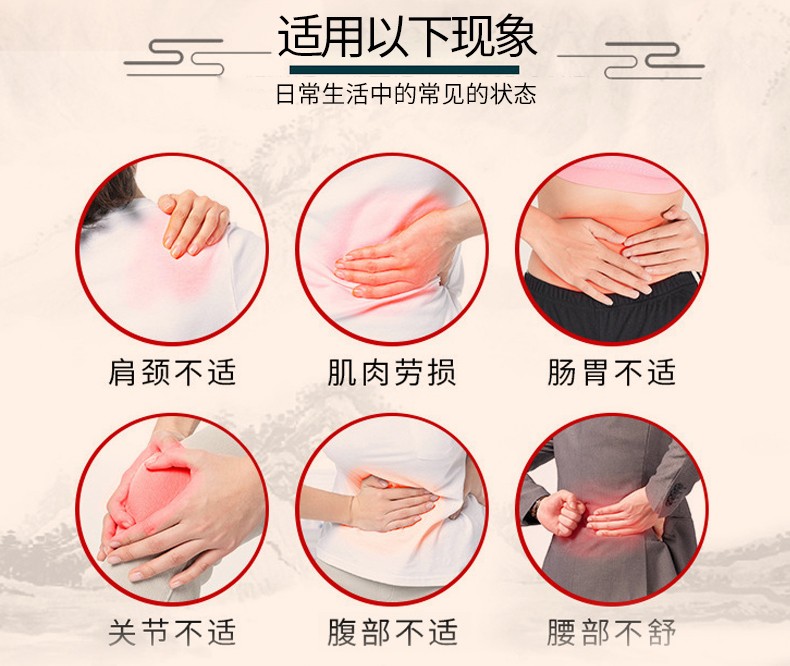 适用以下现象

日常生活中的常见的状态

肩颈不适

肌肉劳损

肠胃不适

关节不适

腹部不适

腰部不舒