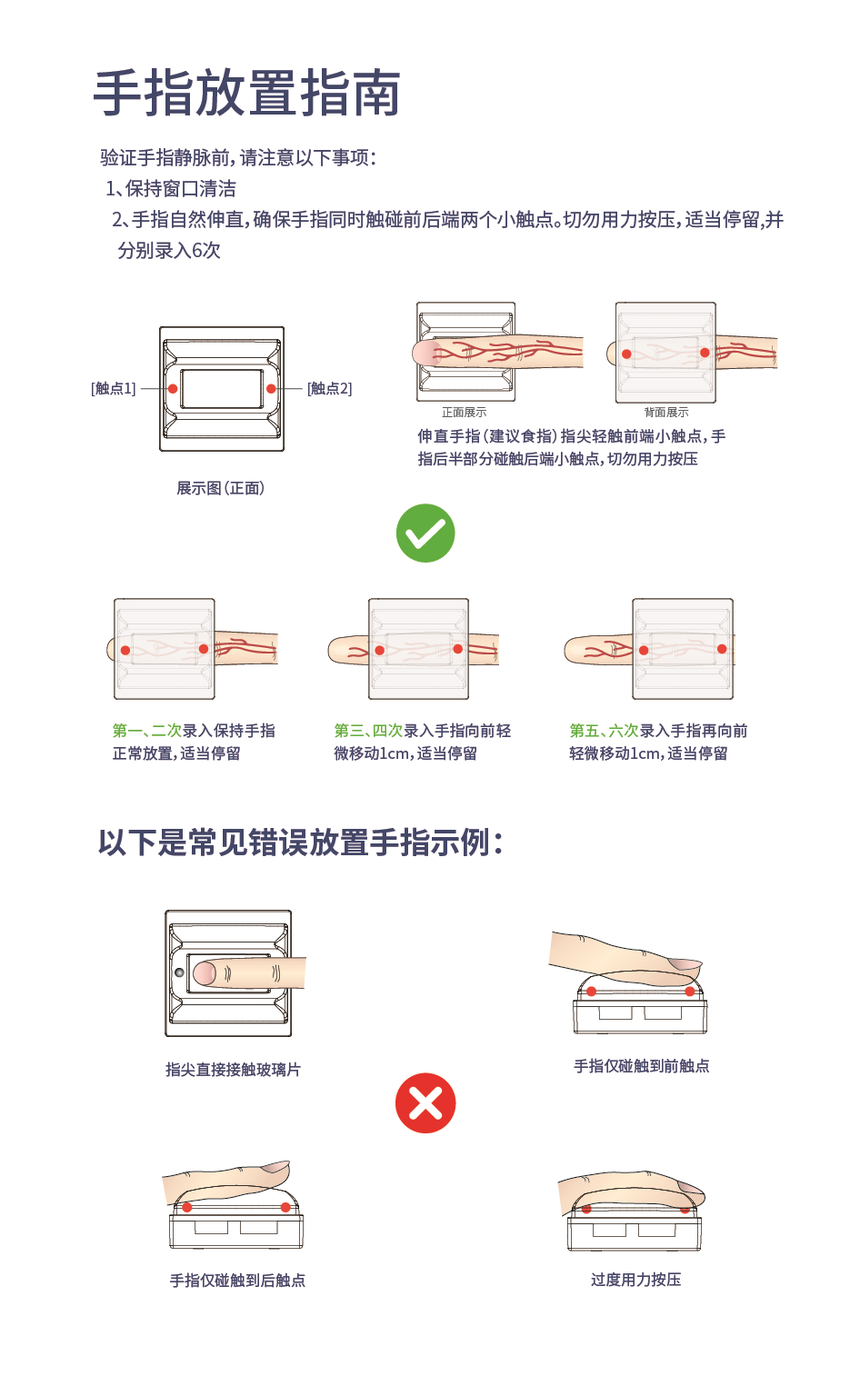 手指放置指南

验证手指静脉前，请注意以下事项：
1、保持窗口清洁
2、手指自然伸直，确保手指同时触碰前后端两个小触点。切勿用力按压，适当停留，并分别录入6次

[触点1]
[触点2]
展示图（正面）

正面展示
背面展示
伸直手指（建议食指）指尖轻触前端小触点，手指后半部分碰触后端小触点，切勿用力按压

第一、二次录入保持手指正常放置，适当停留

第三、四次录入手指向前轻微移动1cm，适当停留

第五、六次录入手指再向前轻微移动1cm，适当停留

以下是常见错误放置手指示例：

指尖直接接触玻璃片

手指仅碰触到前触点

手指仅碰触到后触点

过度用力按压