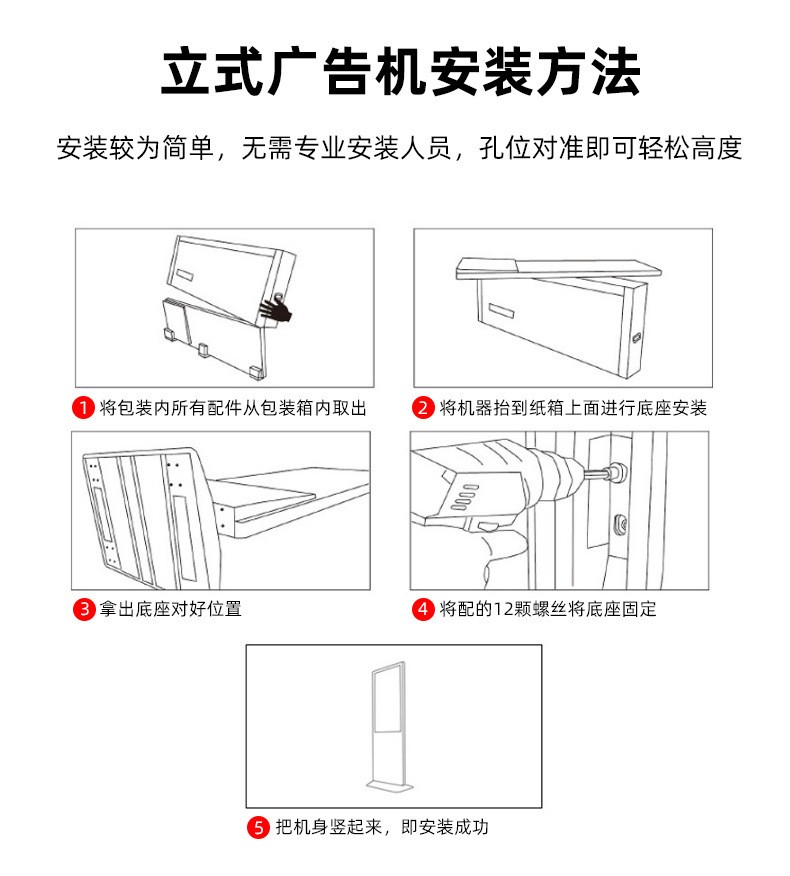 立式广告机安装方法

安装较为简单，无需专业安装人员，孔位对准即可轻松高度

1 将包装内所有配件从包装箱内取出

2 将机器抬到纸箱上面进行底座安装

3 拿出底座对好位置

4 将配的12颗螺丝将底座固定

5 把机身竖起来，即安装成功