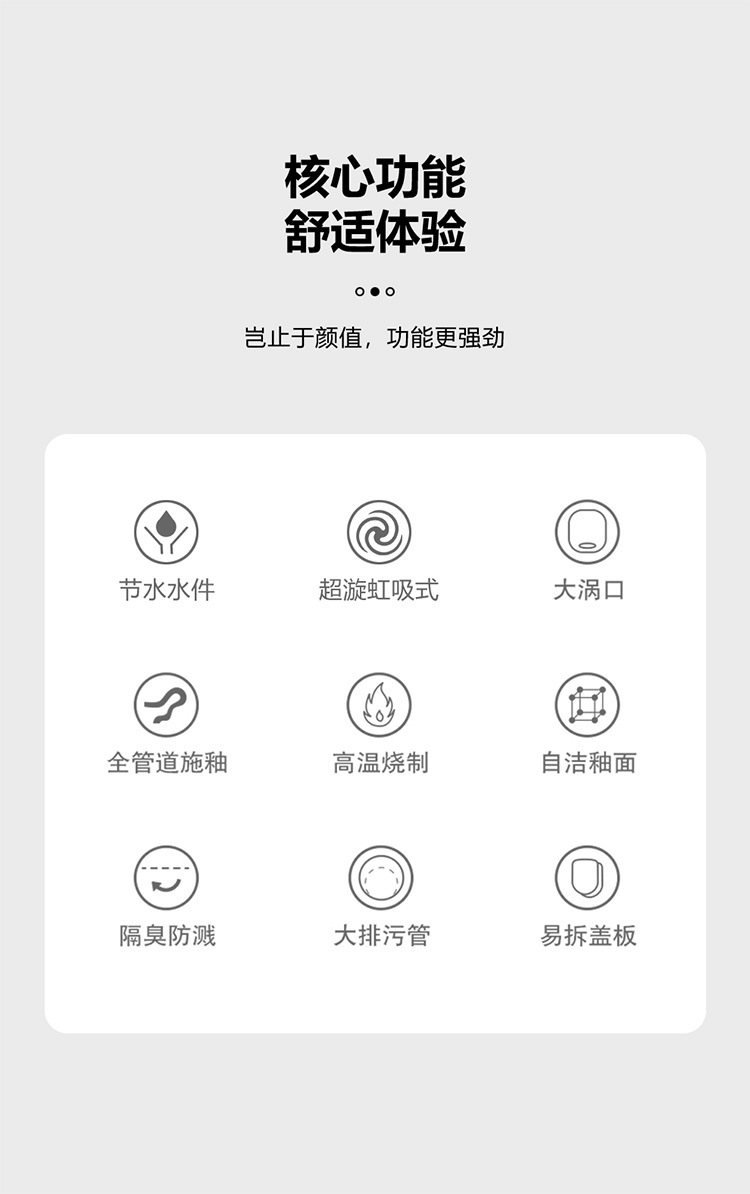 核心功能
舒适体验

岂止于颜值，功能更强劲

节水水件

超漩虹吸式

大涡口

全管道施釉

高温烧制

自洁釉面

隔臭防溅

大排污管

易拆盖板