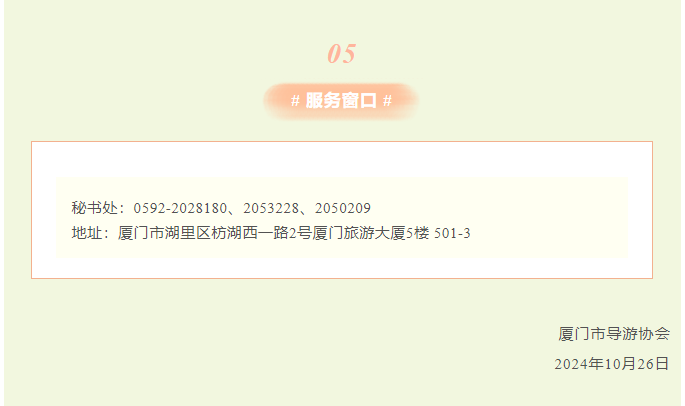 05

# 服务窗口 #

秘书处：0592-2028180、2053228、2050209
地址：厦门市湖里区枋湖西一路2号厦门旅游大厦5楼 501-3

厦门市导游协会
2024年10月26日