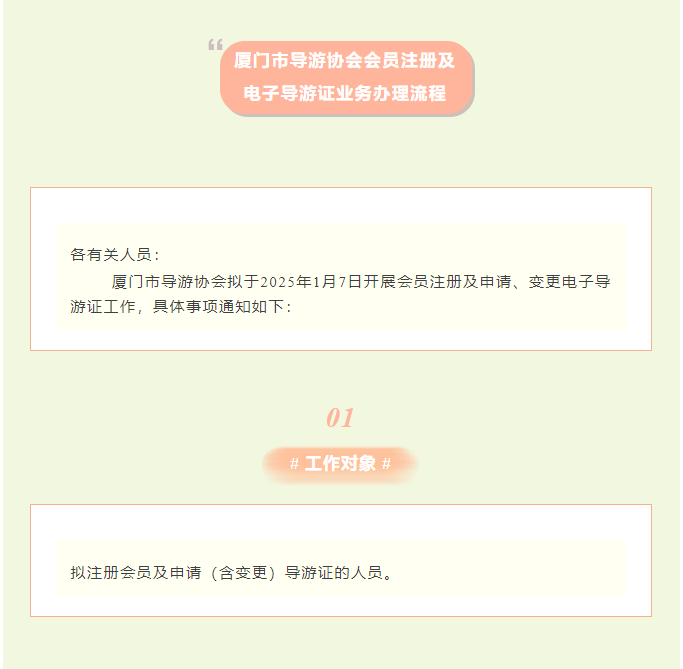 “
厦门市导游协会会员注册及
电子导游证业务办理流程

各有关人员：

厦门市导游协会拟于2025年1月7日开展会员注册及申请、变更电子导游证工作，具体事项通知如下：

01

# 工作对象 #

拟注册会员及申请（含变更）导游证的人员。