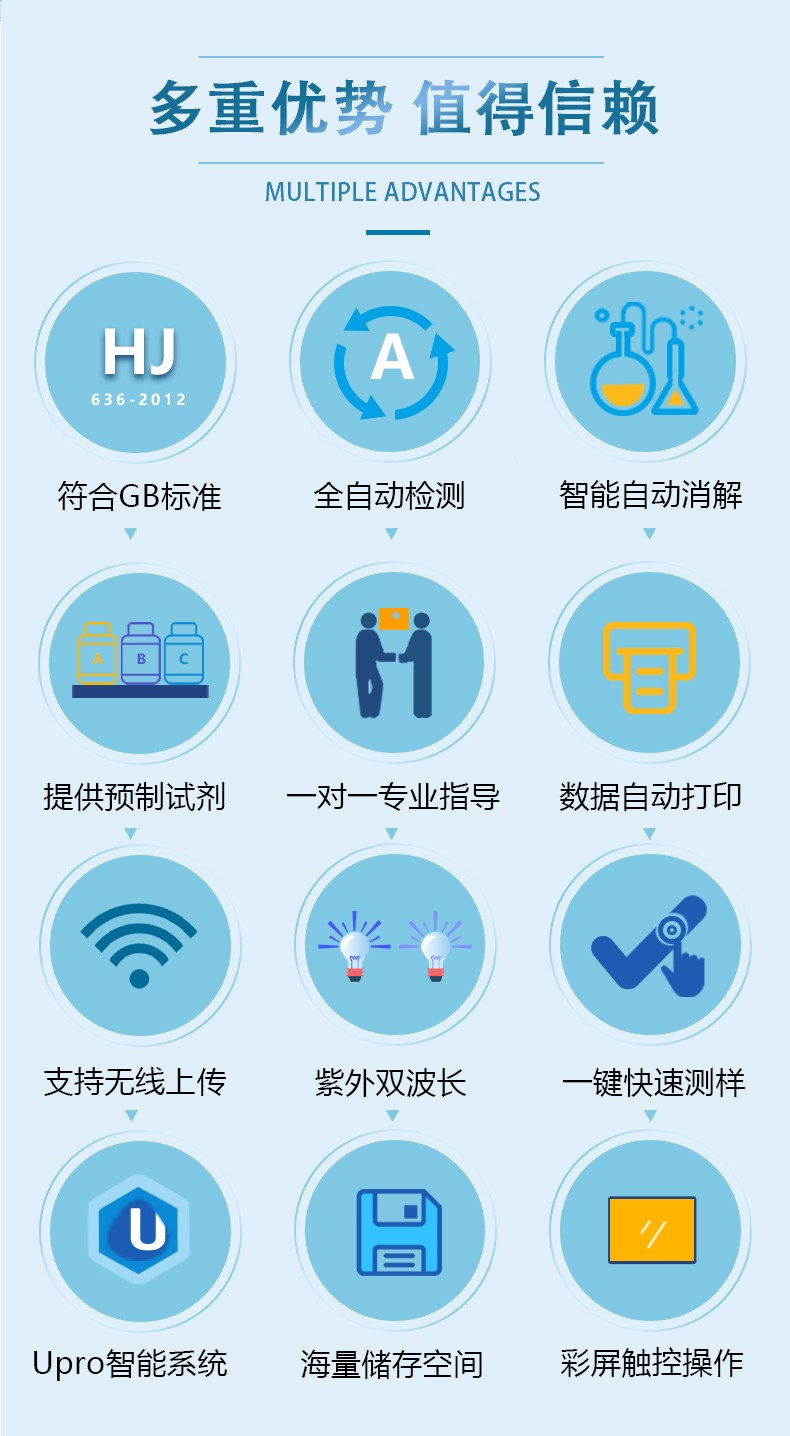 多重优势 值得信赖

MULTIPLE ADVANTAGES

HJ
636-2012

符合GB标准

A

全自动检测

智能自动消解

A B C

提供预制试剂

一对一专业指导

数据自动打印

支持无线上传

紫外双波长

一键快速测样

U

Upro智能系统

海量储存空间

彩屏触控操作