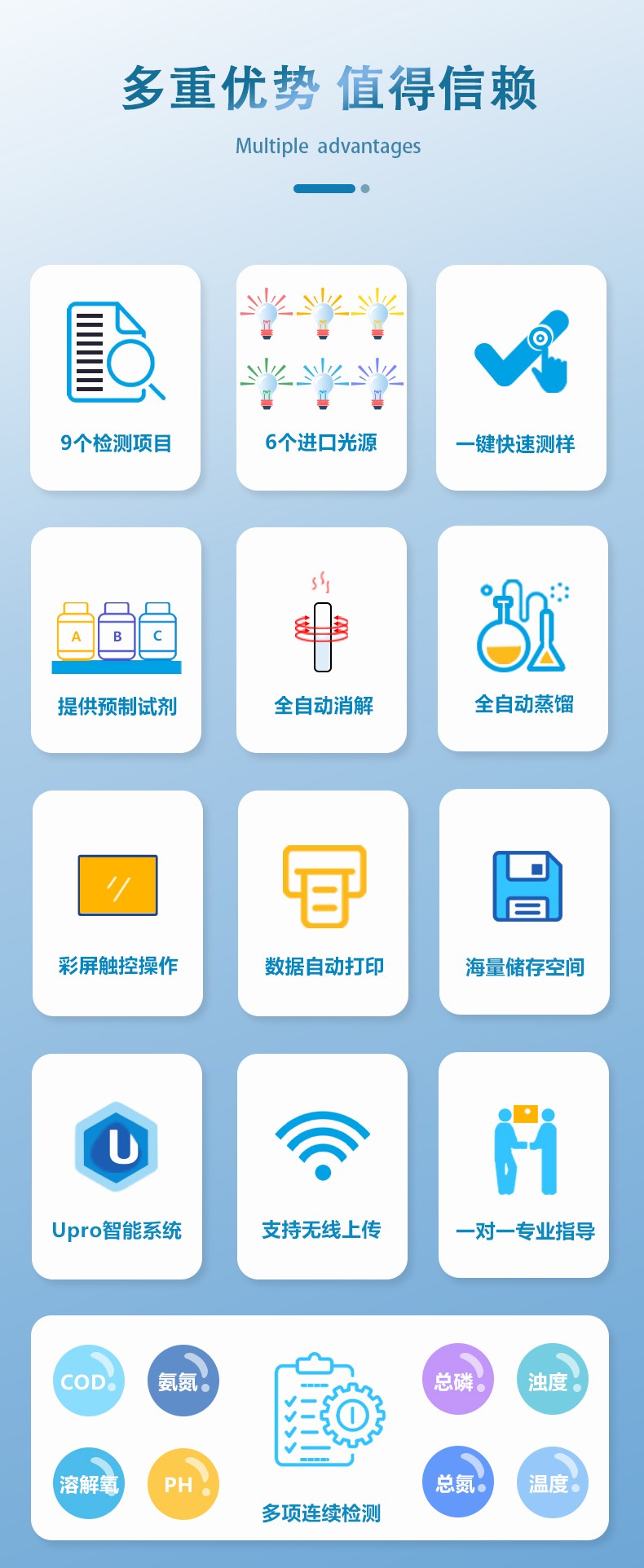 多重优势 值得信赖

Multiple advantages

9个检测项目

6个进口光源

一键快速测样

A
B
C

提供预制试剂

全自动消解

全自动蒸馏

彩屏触控操作

数据自动打印

海量储存空间

U

Upro智能系统

支持无线上传

一对一专业指导

COD

氨氮

溶解氧

PH

多项连续检测

总磷

浊度

总氮

温度