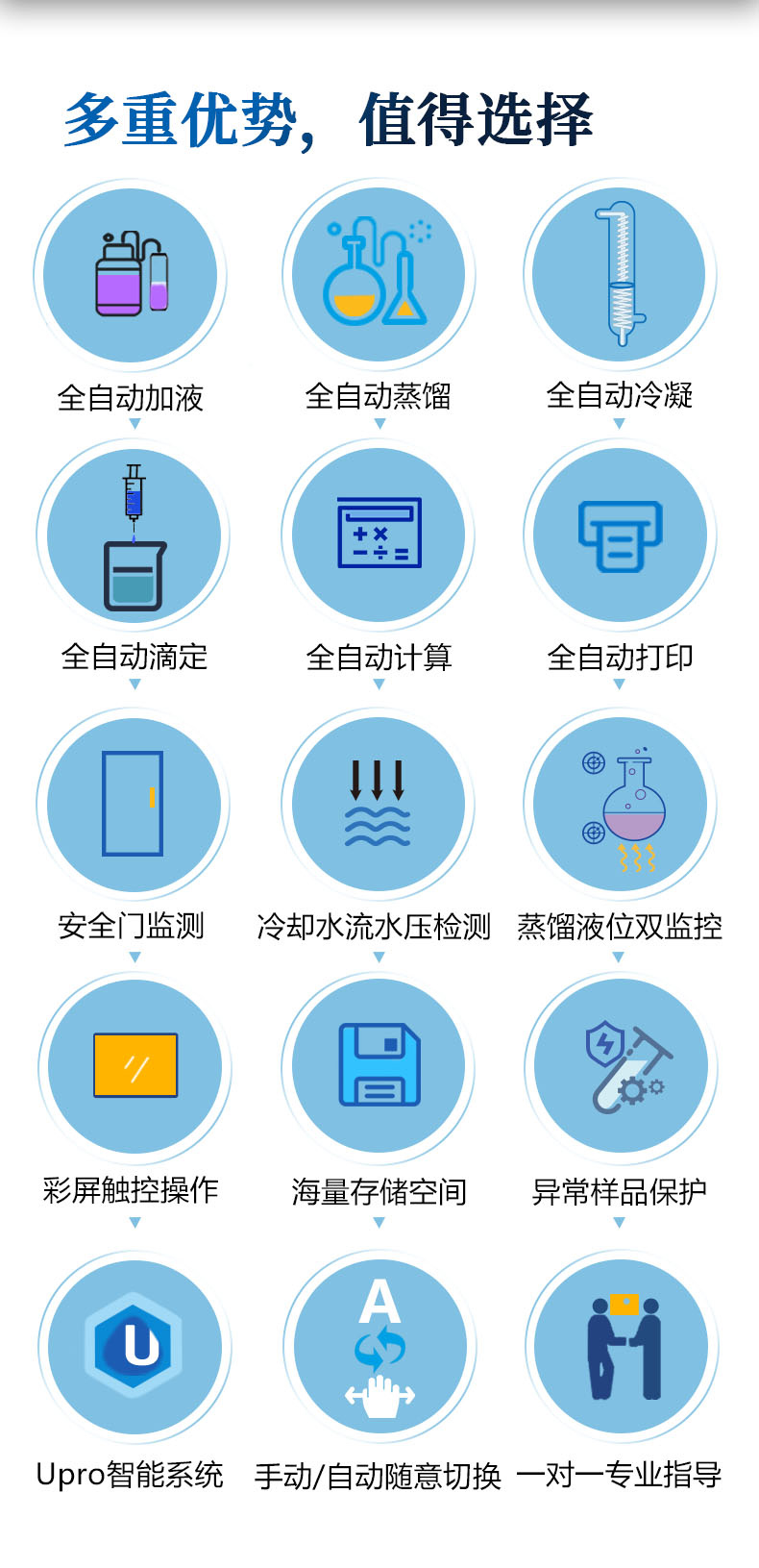 多重优势，值得选择

全自动加液

全自动蒸馏

全自动冷凝

全自动滴定

全自动计算

全自动打印

安全门监测

冷却水流水压检测

蒸馏液位双监控

彩屏触控操作

海量存储空间

异常样品保护

Upro智能系统

手动/自动随意切换

一对一专业指导