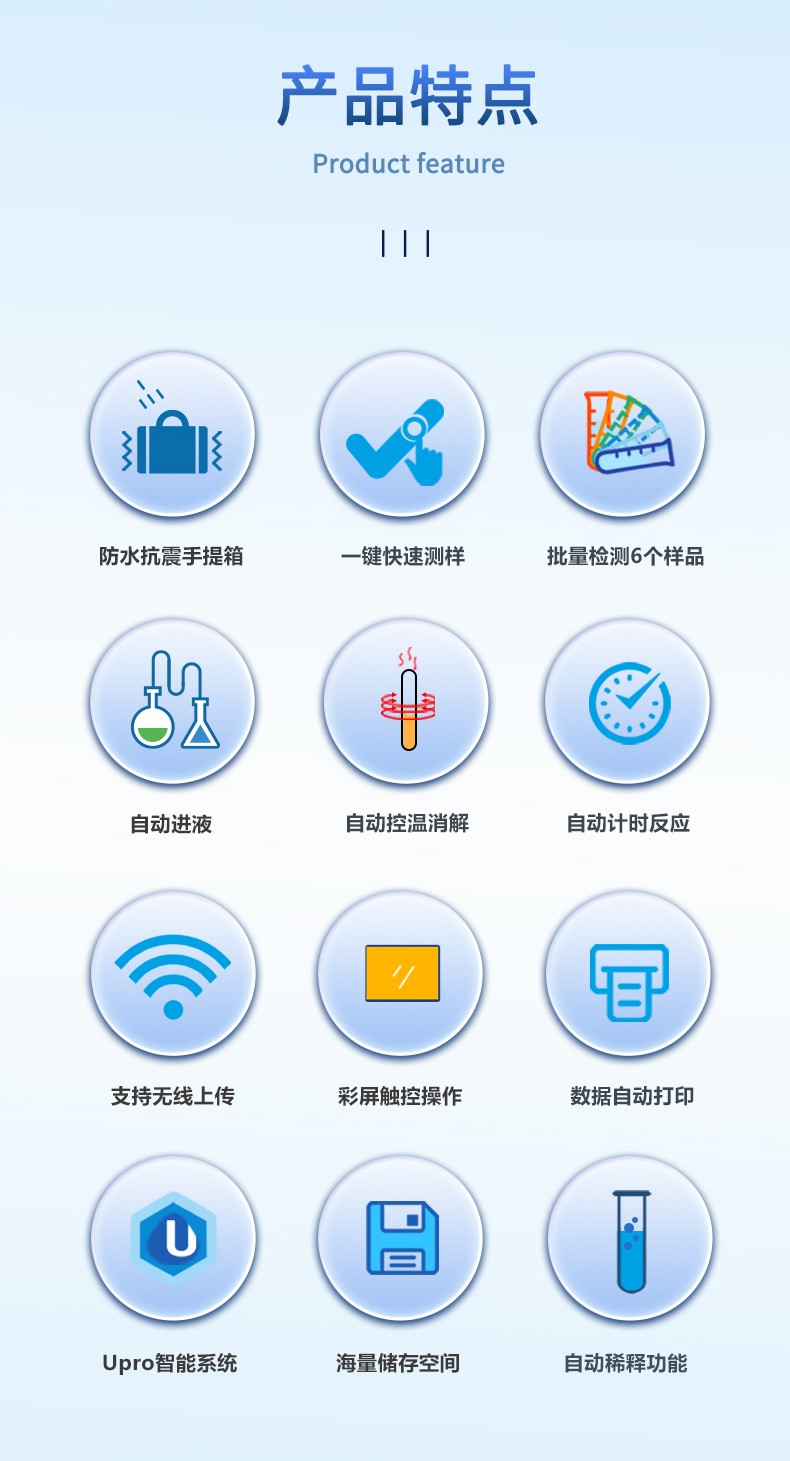 产品特点

Product feature

防水抗震手提箱

一键快速测样

批量检测6个样品

自动进液

自动控温消解

自动计时反应

支持无线上传

彩屏触控操作

数据自动打印

Upro智能系统

海量储存空间

自动稀释功能