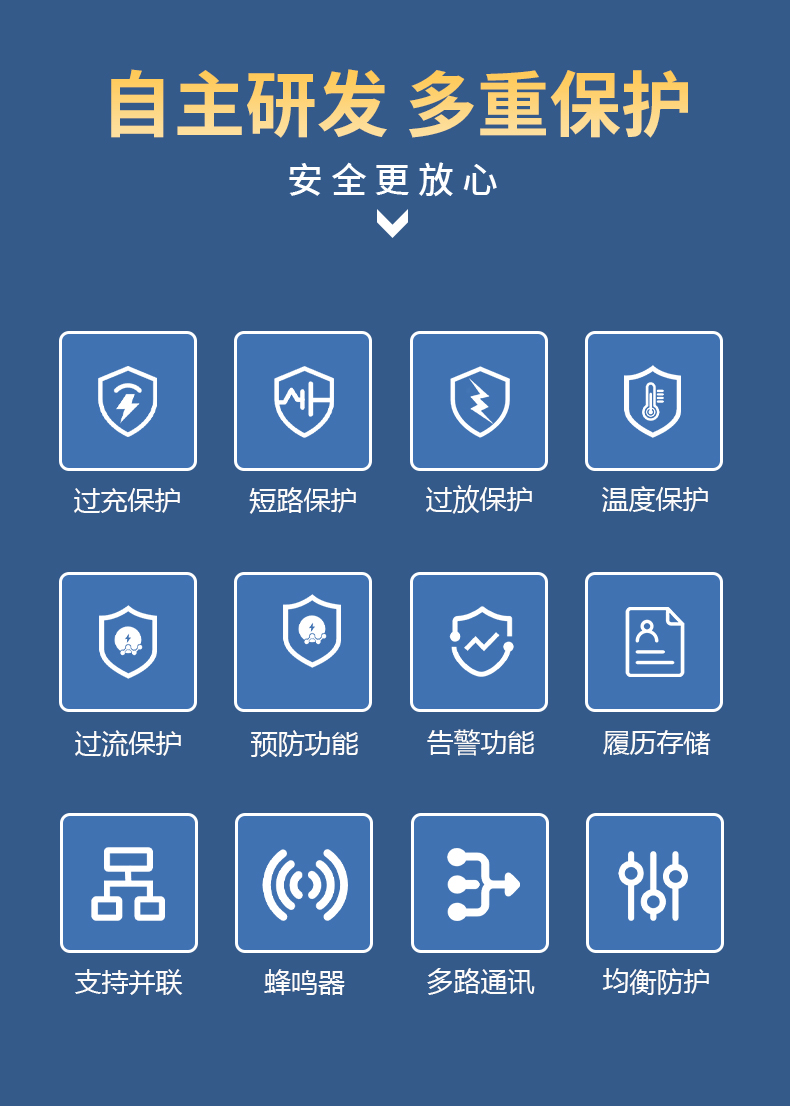 自主研发 多重保护

安全更放心

过充保护

短路保护

过放保护

温度保护

过流保护

预防功能

告警功能

履历存储

支持并联

蜂鸣器

多路通讯

均衡防护