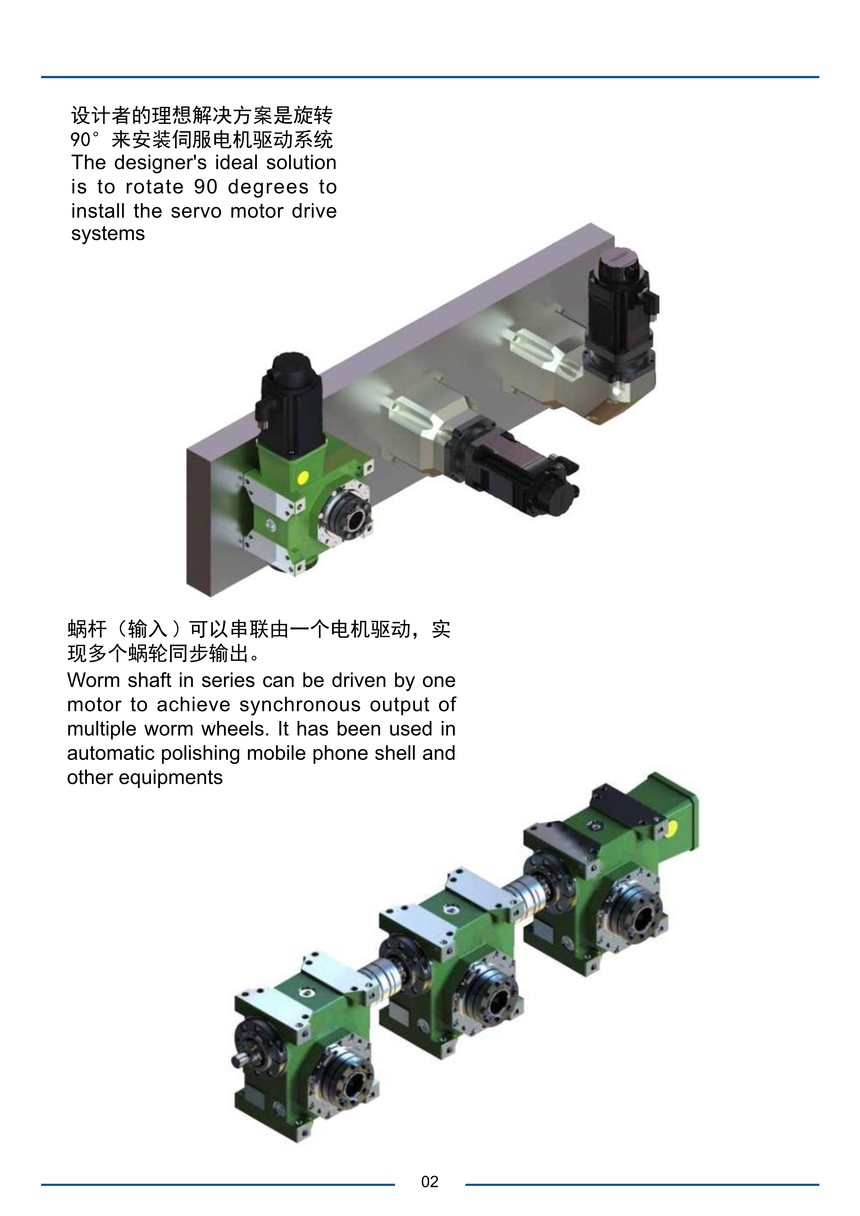 设计者的理想解决方案是旋转90°来安装伺服电机驱动系统
The designer's ideal solution is to rotate 90 degrees to install the servo motor drive systems

蜗杆（输入）可以串联由一个电机驱动，实现多个蜗轮同步输出。
Worm shaft in series can be driven by one motor to achieve synchronous output of multiple worm wheels. It has been used in automatic polishing mobile phone shell and other equipments

02