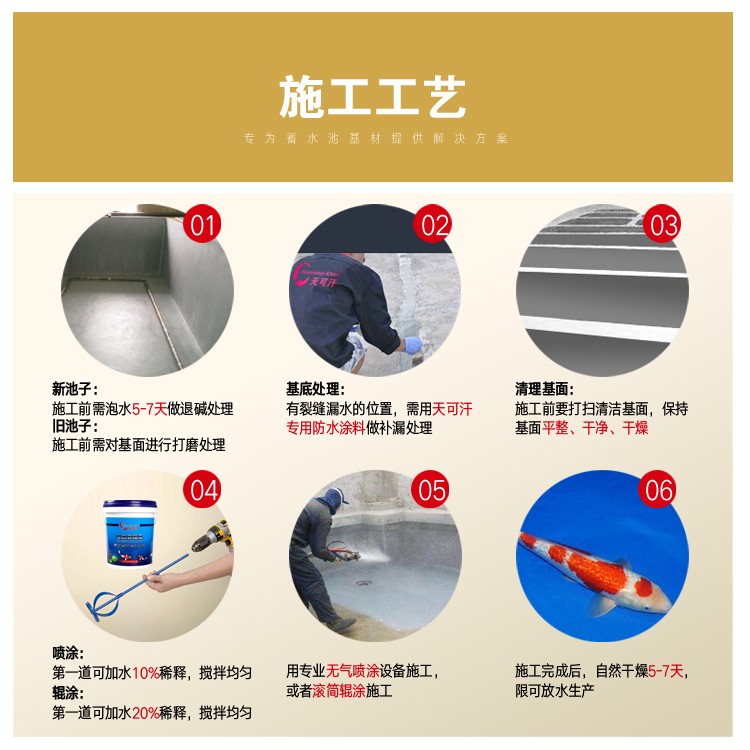 施工工艺

专为蓄水池基材提供解决方案

01

新池子：
施工前需泡水5-7天做退碱处理
旧池子：
施工前需对基面进行打磨处理

02

天可汗

基底处理：
有裂缝漏水的位置，需用天可汗专用防水涂料做补漏处理

03

清理基面：
施工前要打扫清洁基面，保持基面平整、干净、干燥

04

喷涂：
第一道可加水10%稀释，搅拌均匀
辊涂：
第一道可加水20%稀释，搅拌均匀

05

用专业无气喷涂设备施工，或者滚筒辊涂施工

06

施工完成后，自然干燥5-7天，限可放水生产