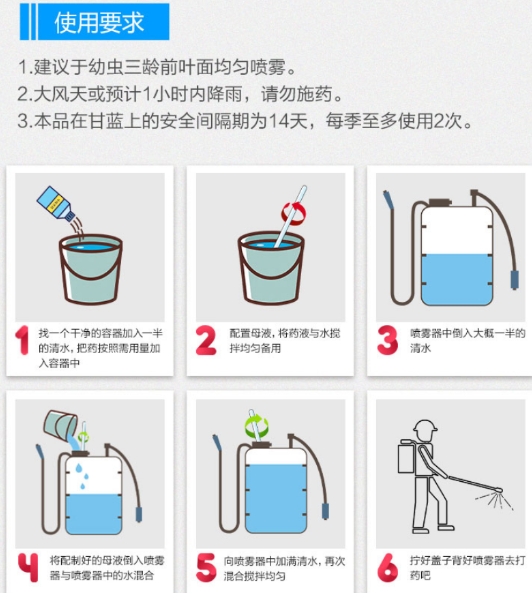 使用要求

1.建议于幼虫三龄前叶面均匀喷雾。
2.大风天或预计1小时内降雨，请勿施药。
3.本品在甘蓝上的安全间隔期为14天，每季至多使用2次。

1 找一个干净的容器加入一半的清水，把药按照需用量加入容器中

2 配置母液，将药液与水搅拌均匀备用

3 喷雾器中倒入大概一半的清水

4 将配制好的母液倒入喷雾器与喷雾器中的水混合

5 向喷雾器中加满清水，再次混合搅拌均匀

6 拧好盖子背好喷雾器去打药吧