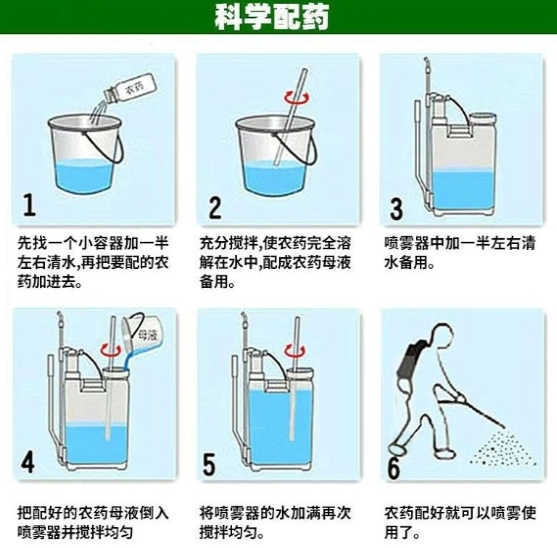 科学配药

农药

1

先找一个小容器加一半左右清水,再把要配的农药加进去。

2

充分搅拌,使农药完全溶解在水中,配成农药母液备用。

3

喷雾器中加一半左右清水备用。

母液

4

把配好的农药母液倒入喷雾器并搅拌均匀

5

将喷雾器的水加满再次搅拌均匀。

6

农药配好就可以喷雾使用了。