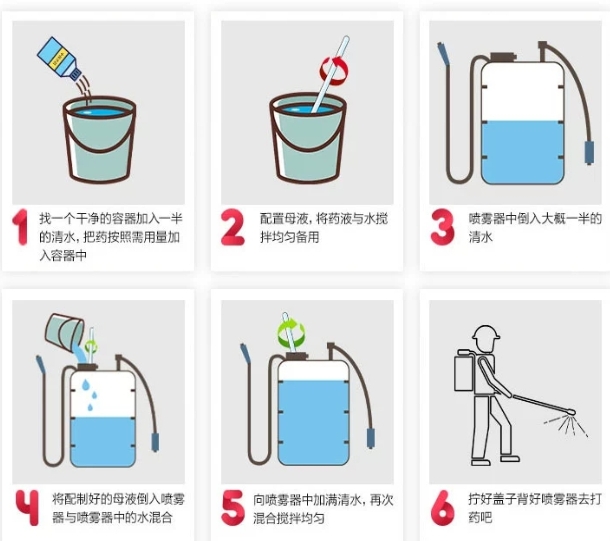 1 找一个干净的容器加入一半的清水，把药按照需用量加入容器中

2 配置母液，将药液与水搅拌均匀备用

3 喷雾器中倒入大概一半的清水

4 将配制好的母液倒入喷雾器与喷雾器中的水混合

5 向喷雾器中加满清水，再次混合搅拌均匀

6 拧好盖子背好喷雾器去打药吧