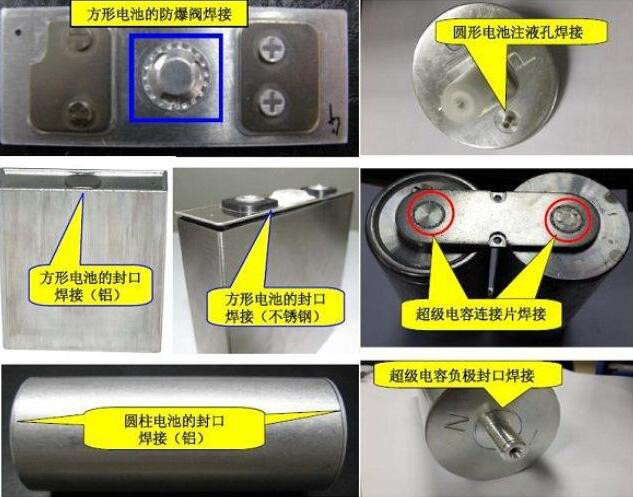 方形电池的防爆阀焊接

圆形电池注液孔焊接

方形电池的封口焊接（铝）

方形电池的封口焊接（不锈钢）

超级电容连接片焊接

圆柱电池的封口焊接（铝）

超级电容负极封口焊接