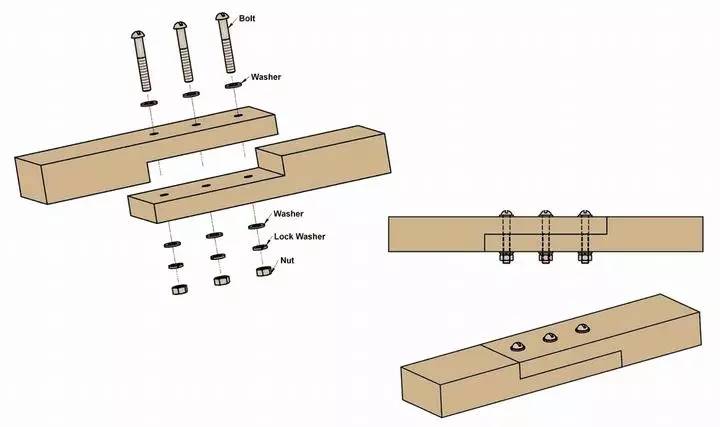 Bolt
Washer
Washer
Lock Washer
Nut