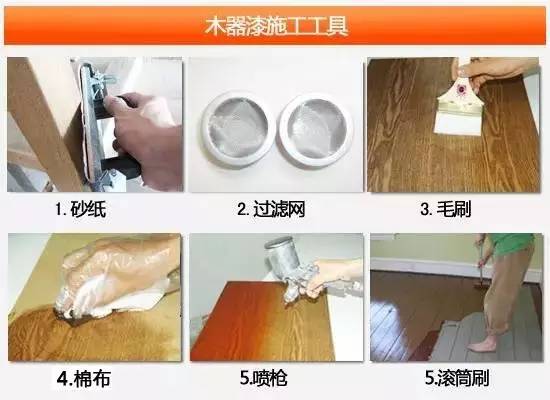 木器漆施工工具

1. 砂纸

2. 过滤网

3. 毛刷

4.棉布

5.喷枪

5.滚筒刷