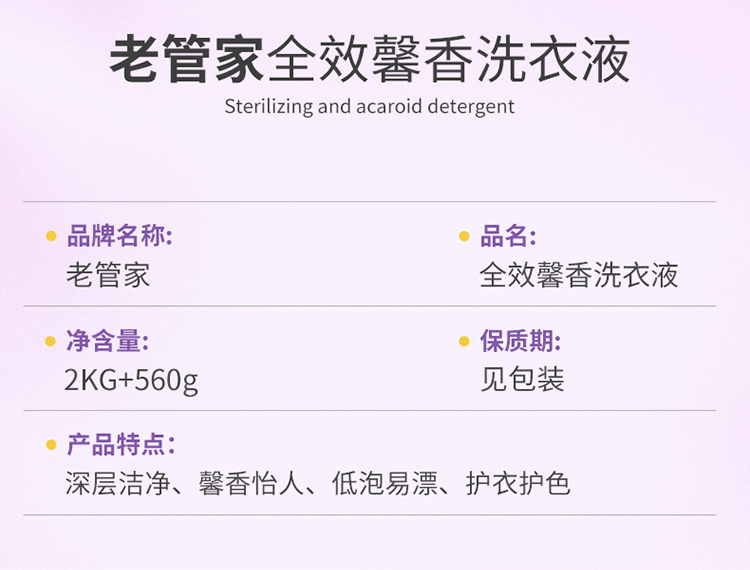 老管家全效馨香洗衣液
Sterilizing and acaroid detergent

品牌名称:
老管家

品名:
全效馨香洗衣液

净含量:
2KG+560g

保质期:
见包装

产品特点:
深层洁净、馨香怡人、低泡易漂、护衣护色