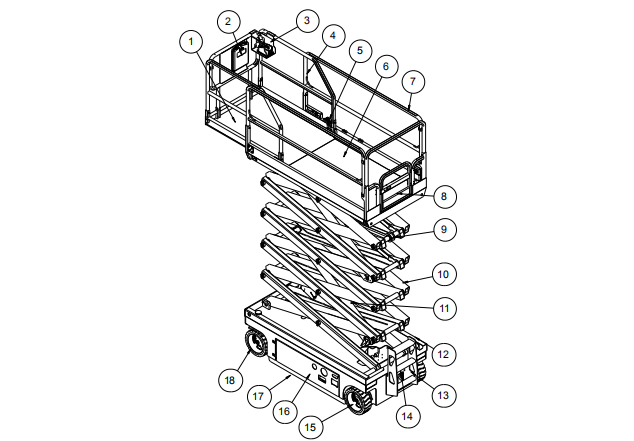 1
2
3
4
5
6
7
8
9
10
11
12
13
14
15
16
17
18