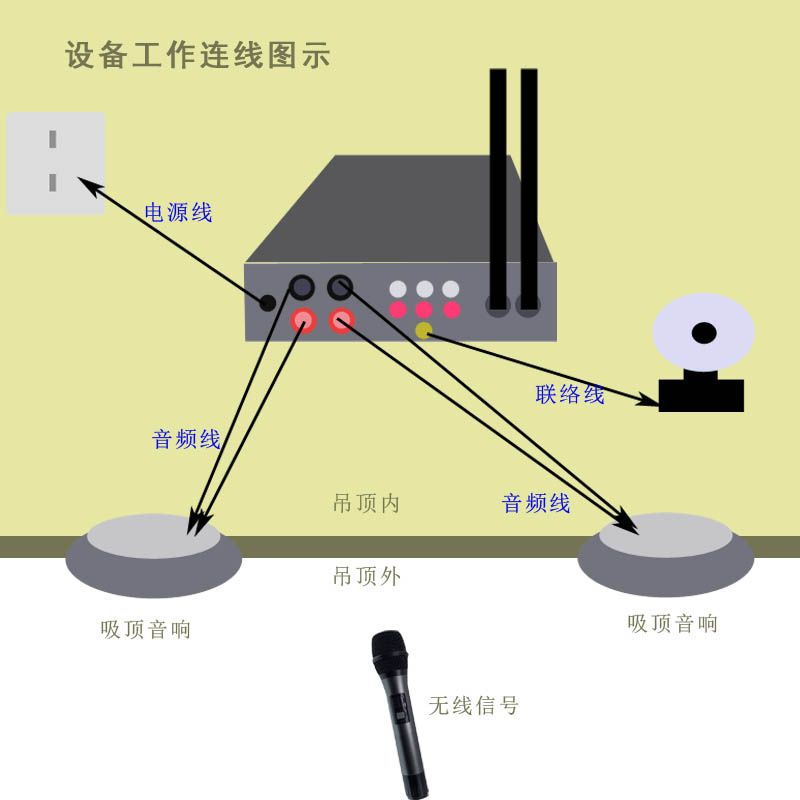 设备工作连线图示

电源线

联络线

音频线

吊顶内

音频线

吊顶外

吸顶音响

吸顶音响

无线信号