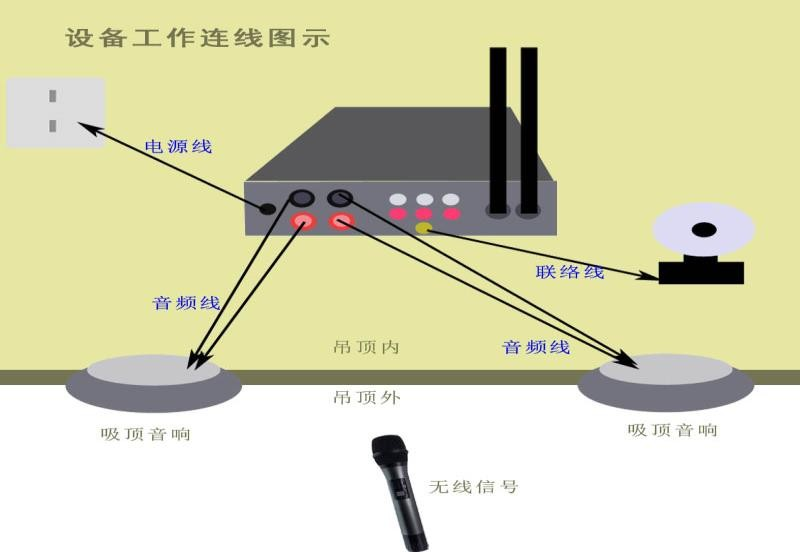 设备工作连线图示

电源线

联络线

音频线

吊顶内

音频线

吊顶外

吸顶音响

吸顶音响

无线信号