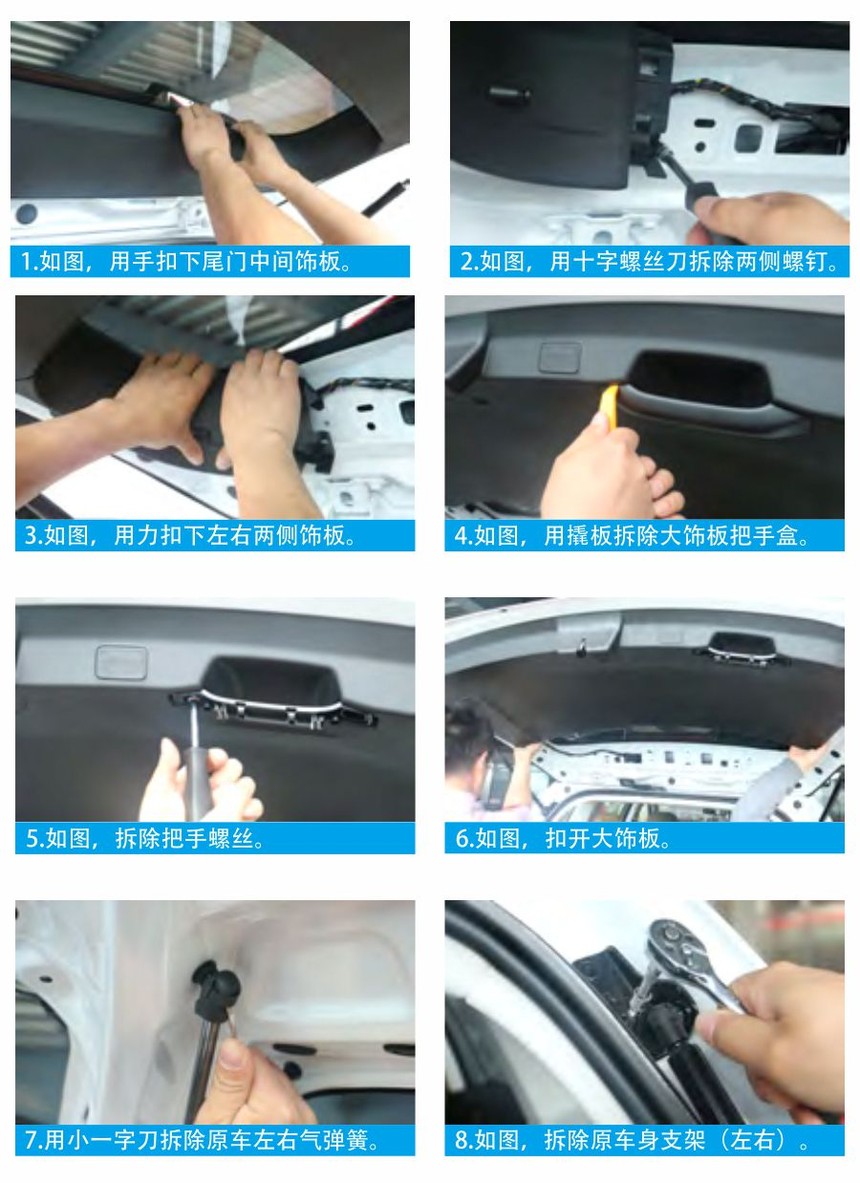 1.如图，用手扣下尾门中间饰板。

2.如图，用十字螺丝刀拆除两侧螺钉。

3.如图，用力扣下左右两侧饰板。

4.如图，用撬板拆除大饰板把手盒。

5.如图，拆除把手螺丝。

6.如图，扣开大饰板。

7.用小一字刀拆除原车左右气弹簧。

8.如图，拆除原车身支架（左右）。