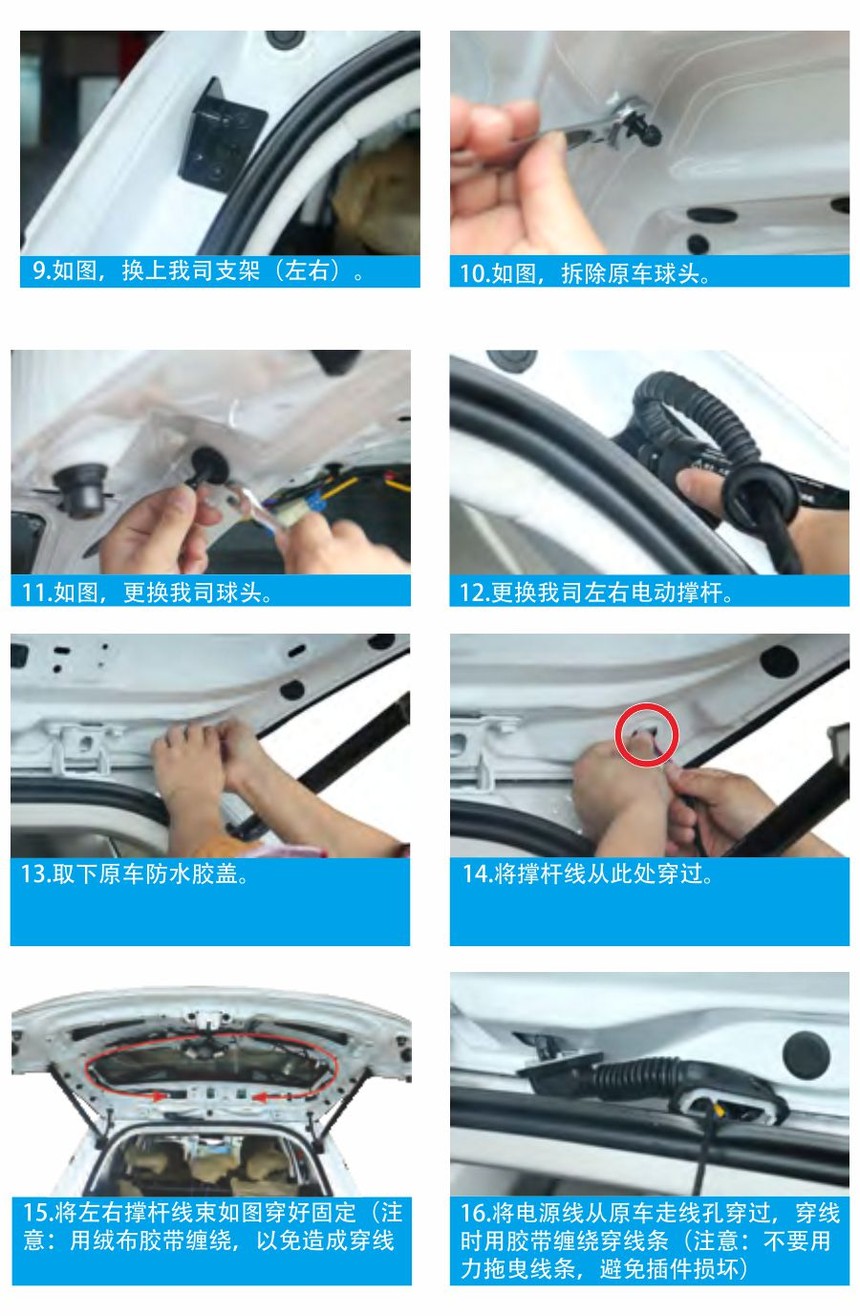 9.如图，换上我司支架（左右）。

10.如图，拆除原车球头。

11.如图，更换我司球头。

12.更换我司左右电动撑杆。

13.取下原车防水胶盖。

14.将撑杆线从此处穿过。

15.将左右撑杆线束如图穿好固定（注意：用绒布胶带缠绕，以免造成穿线

16.将电源线从原车走线孔穿过，穿线时用胶带缠绕穿线条（注意：不要用力拖曳线条，避免插件损坏）