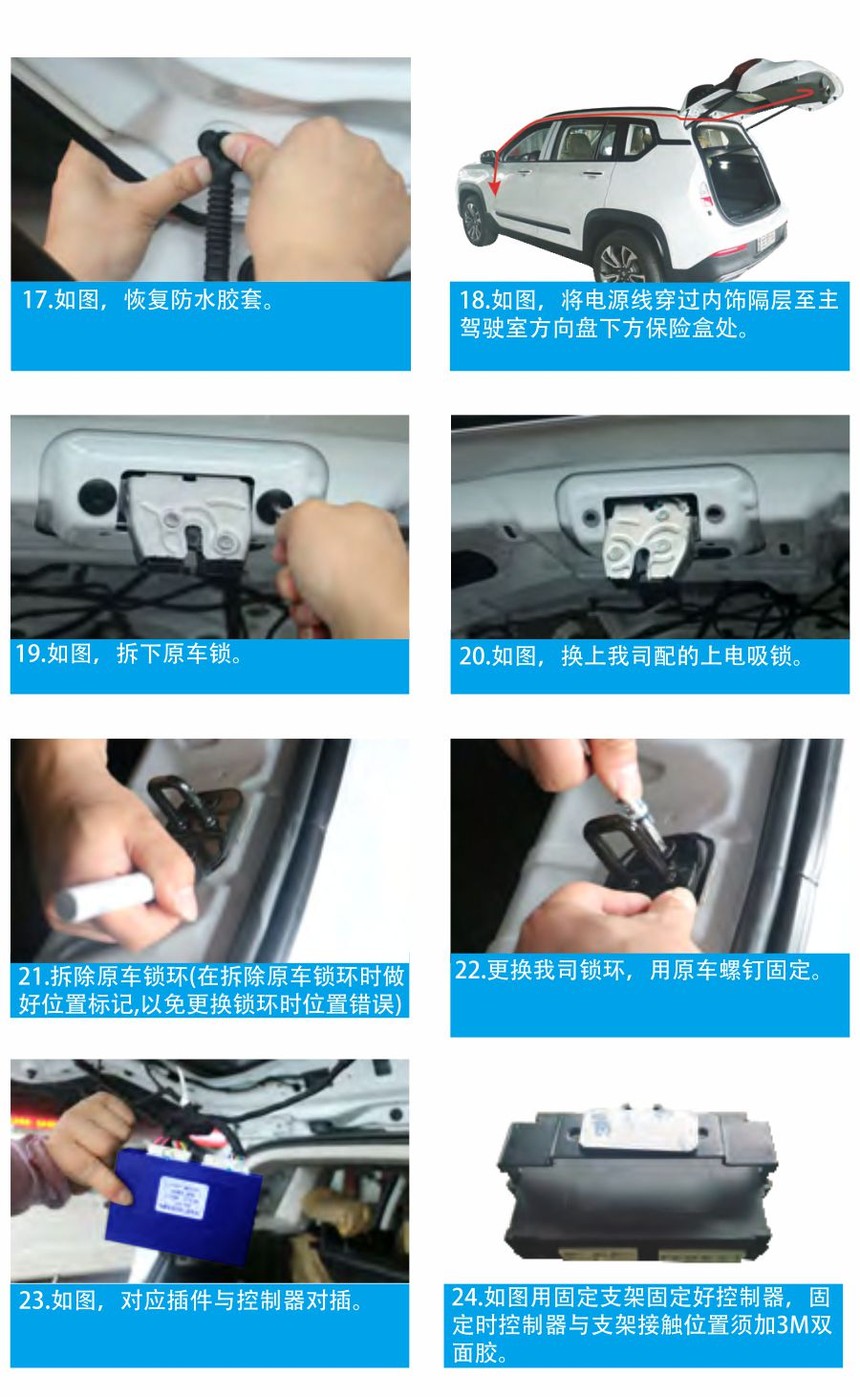 17.如图，恢复防水胶套。

18.如图，将电源线穿过内饰隔层至主驾驶室方向盘下方保险盒处。

19.如图，拆下原车锁。

20.如图，换上我司配的上电吸锁。

21.拆除原车锁环(在拆除原车锁环时做好位置标记,以免更换锁环时位置错误)

22.更换我司锁环，用原车螺钉固定。

23.如图，对应插件与控制器对插。

24.如图用固定支架固定好控制器，固定时控制器与支架接触位置须加3M双面胶。