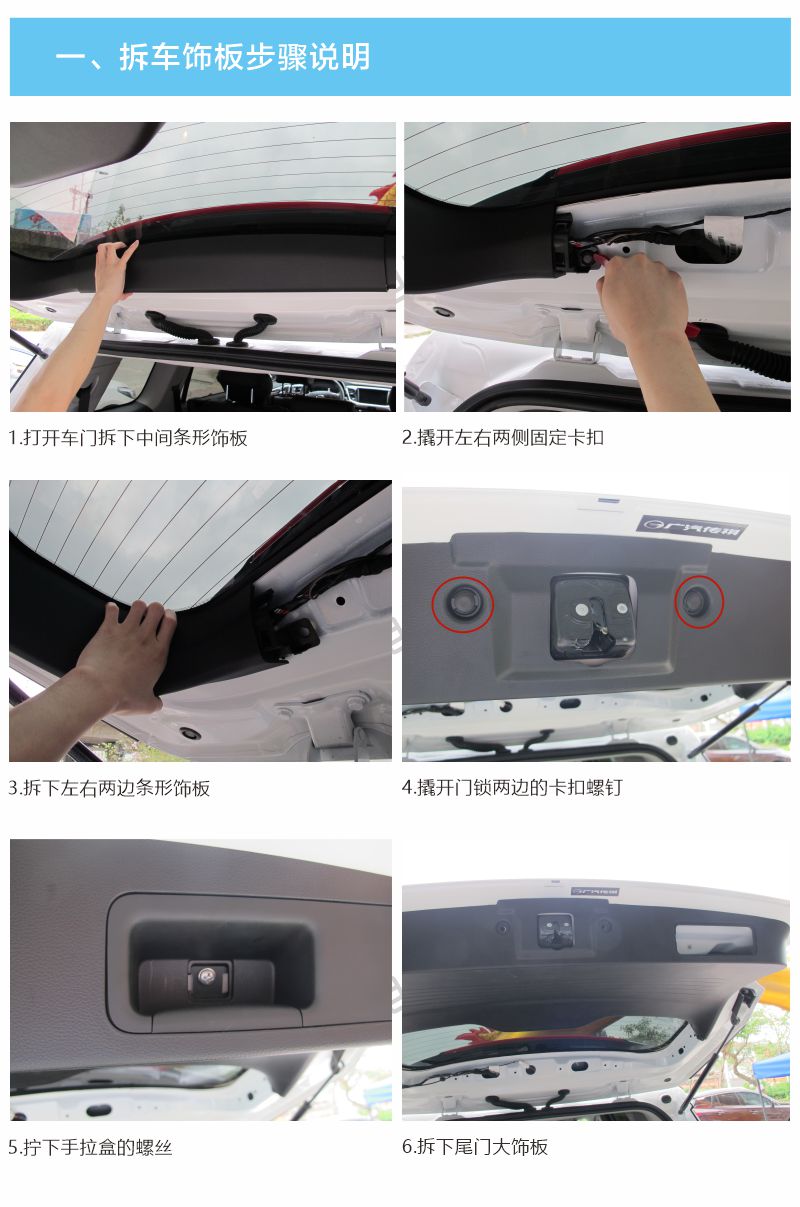 一、拆车饰板步骤说明

1.打开车门拆下中间条形饰板

2.撬开左右两侧固定卡扣

3.拆下左右两边条形饰板

广汽传祺

4.撬开门锁两边的卡扣螺钉

5.拧下手拉盒的螺丝

6.拆下尾门大饰板