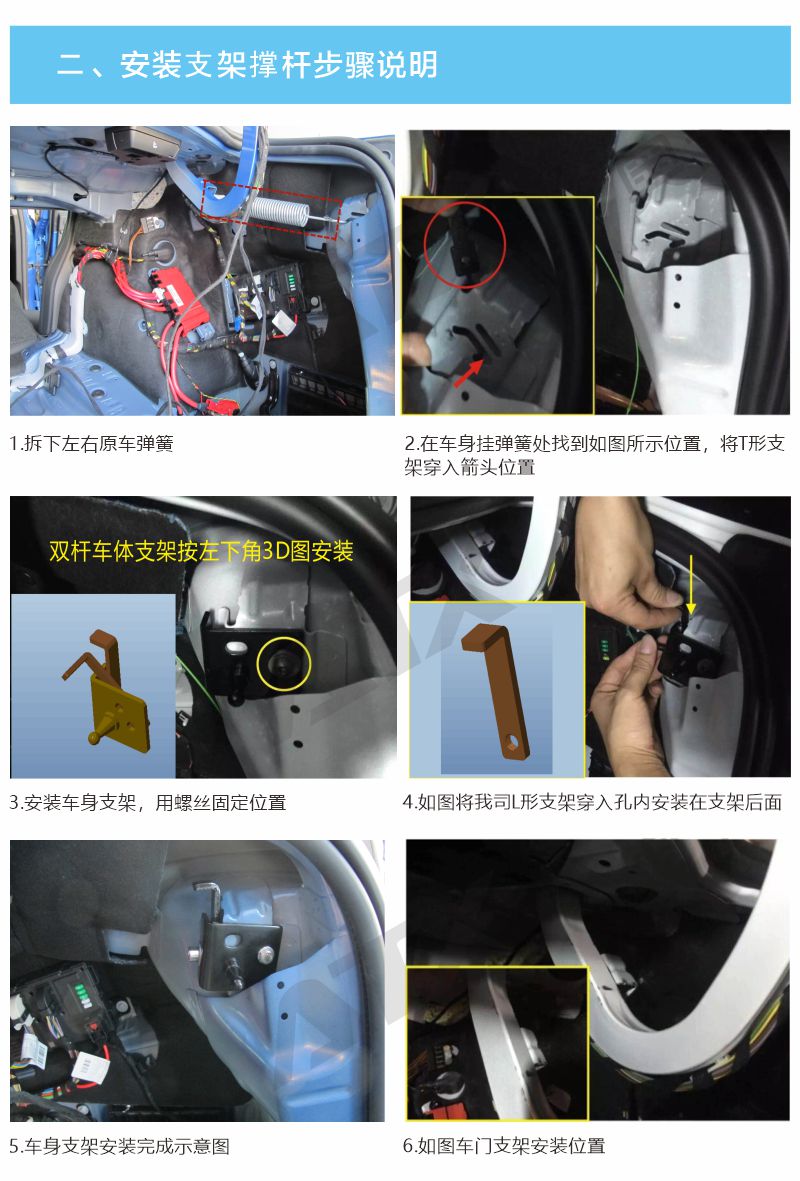 二、安装支架撑杆步骤说明

1.拆下左右原车弹簧

2.在车身挂弹簧处找到如图所示位置，将T形支架穿入箭头位置

双杆车体支架按左下角3D图安装

3.安装车身支架，用螺丝固定位置

4.如图将我司L形支架穿入孔内安装在支架后面

5.车身支架安装完成示意图

6.如图车门支架安装位置