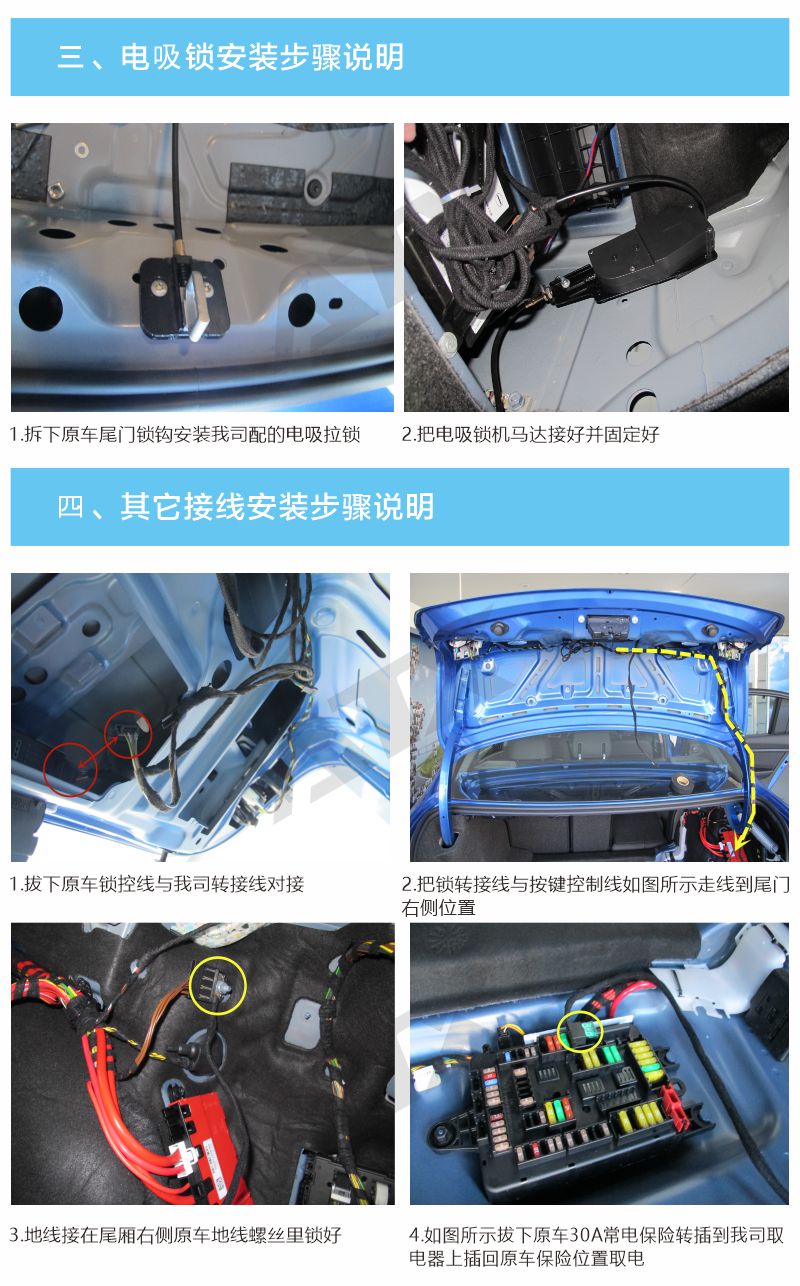 三、电吸锁安装步骤说明

1.拆下原车尾门锁钩安装我司配的电吸拉锁

2.把电吸锁机马达接好并固定好

四、其它接线安装步骤说明

1.拔下原车锁控线与我司转接线对接

2.把锁转接线与按键控制线如图所示走线到尾门右侧位置

3.地线接在尾厢右侧原车地线螺丝里锁好

4.如图所示拔下原车30A常电保险转插到我司取电器上插回原车保险位置取电