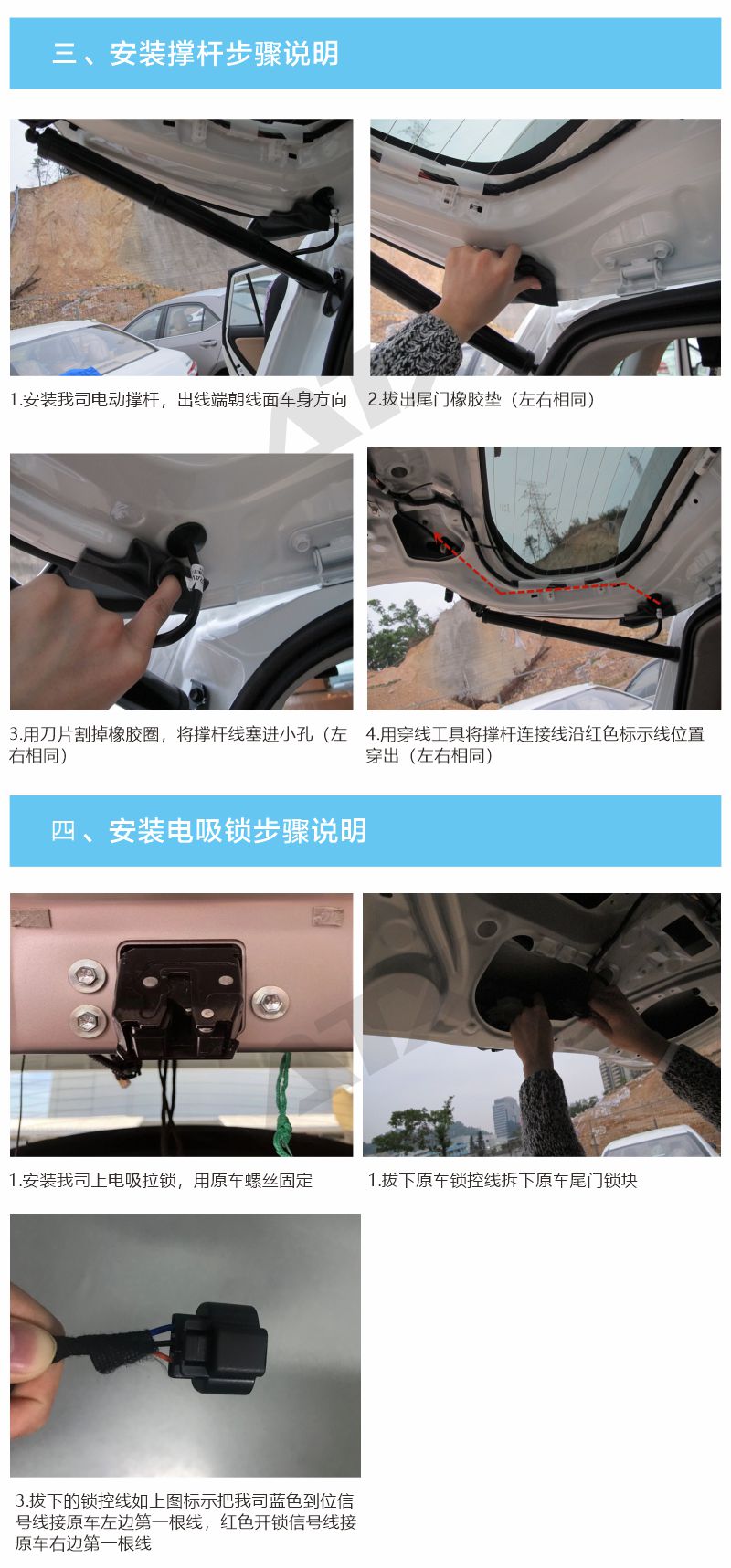 三、安装撑杆步骤说明

1.安装我司电动撑杆，出线端朝线面车身方向

2.拔出尾门橡胶垫（左右相同）

3.用刀片割掉橡胶圈，将撑杆线塞进小孔（左右相同）

4.用穿线工具将撑杆连接线沿红色标示线位置穿出（左右相同）

四、安装电吸锁步骤说明

1.安装我司上电吸拉锁，用原车螺丝固定

1.拔下原车锁控线拆下原车尾门锁块

3.拔下的锁控线如上图标示把我司蓝色到位信号线接原车左边第一根线，红色开锁信号线接原车右边第一根线