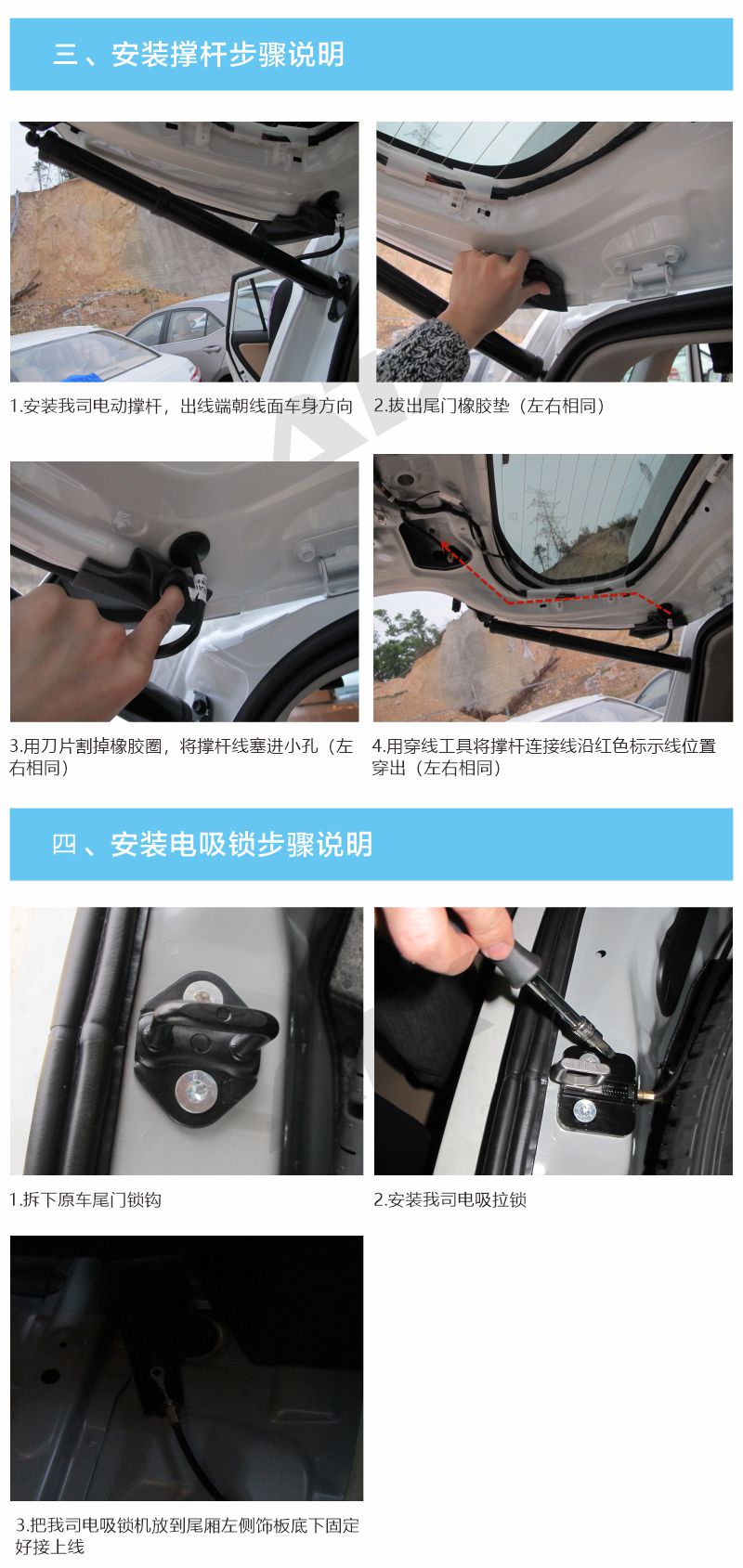 三、安装撑杆步骤说明

1.安装我司电动撑杆，出线端朝线面车身方向

2.拔出尾门橡胶垫（左右相同）

3.用刀片割掉橡胶圈，将撑杆线塞进小孔（左右相同）

4.用穿线工具将撑杆连接线沿红色标示线位置穿出（左右相同）

四、安装电吸锁步骤说明

1.拆下原车尾门锁钩

2.安装我司电吸拉锁

3.把我司电吸锁机放到尾厢左侧饰板底下固定好接上线