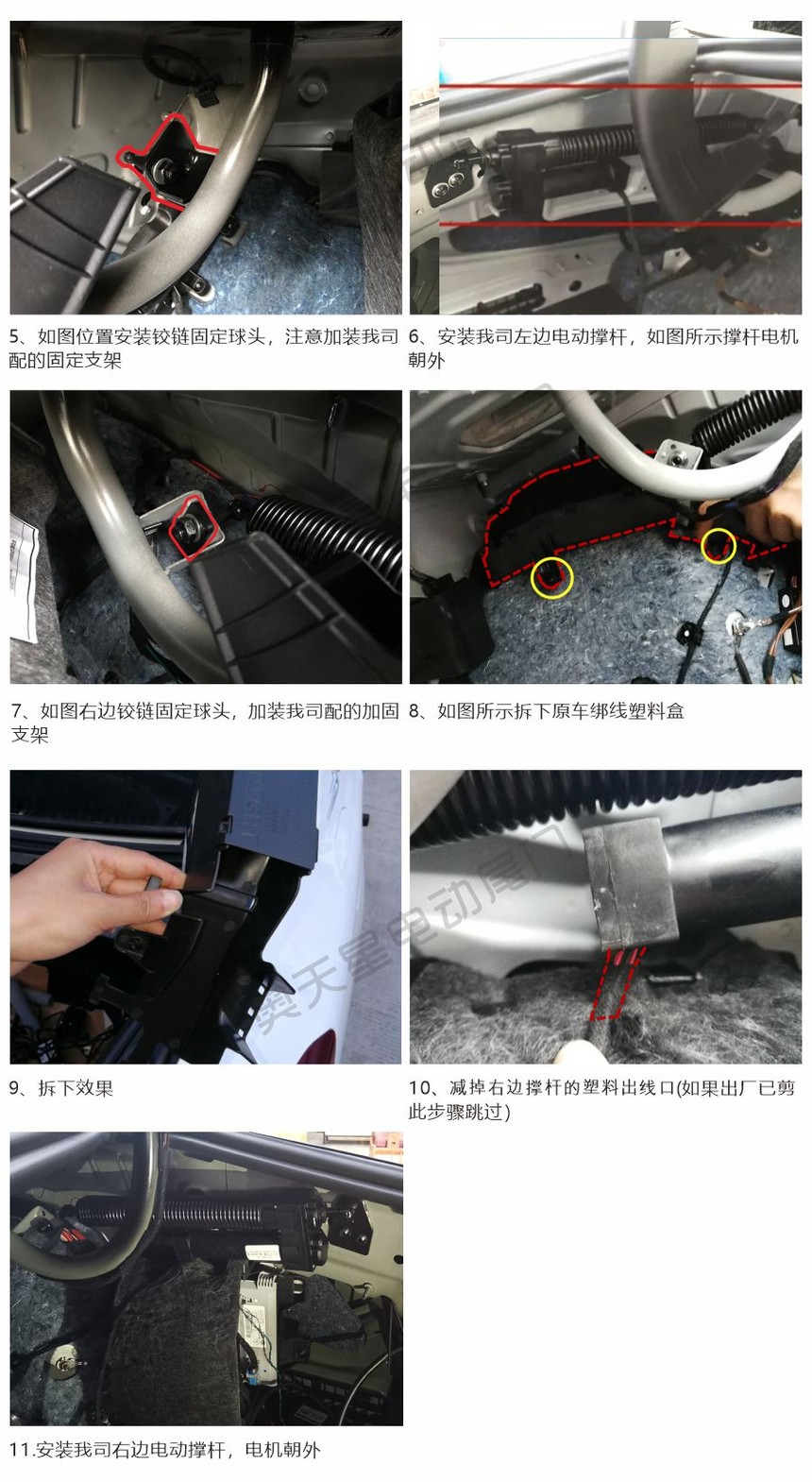 5、如图位置安装铰链固定球头，注意加装我司配的固定支架

6、安装我司左边电动撑杆，如图所示撑杆电机朝外

7、如图右边铰链固定球头，加装我司配的加固支架

8、如图所示拆下原车绑线塑料盒

奥天星电动尾门

9、拆下效果

10、减掉右边撑杆的塑料出线口(如果出厂已剪此步骤跳过)

11.安装我司右边电动撑杆，电机朝外