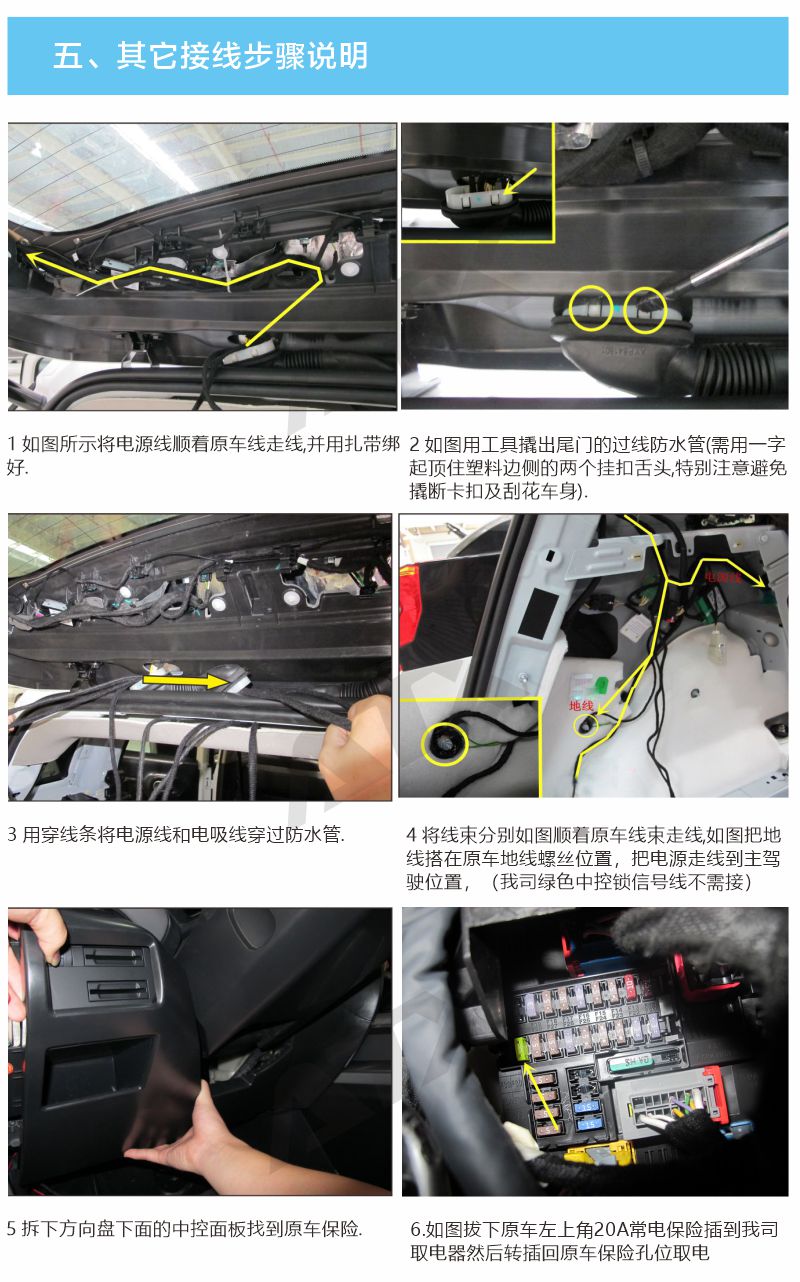 五、其它接线步骤说明

1 如图所示将电源线顺着原车线走线,并用扎带绑好.

2 如图用工具撬出尾门的过线防水管(需用一字起顶住塑料边侧的两个挂扣舌头,特别注意避免撬断卡扣及刮花车身).

3 用穿线条将电源线和电吸线穿过防水管.

电源线

地线

4 将线束分别如图顺着原车线束走线,如图把地线搭在原车地线螺丝位置，把电源走线到主驾驶位置，（我司绿色中控锁信号线不需接）

5 拆下方向盘下面的中控面板找到原车保险.

6.如图拔下原车左上角20A常电保险插到我司取电器然后转插回原车保险孔位取电