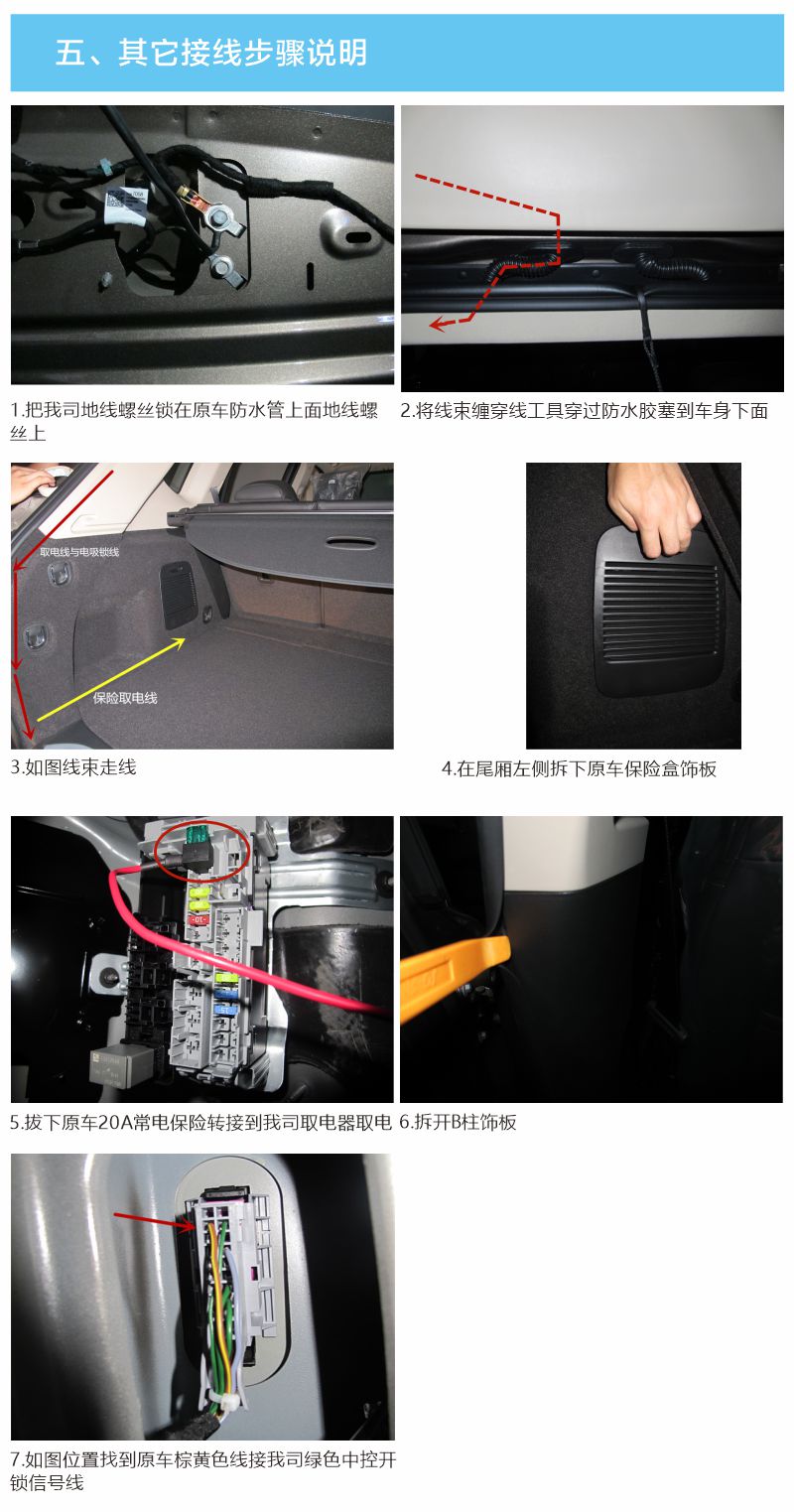 五、其它接线步骤说明

1.把我司地线螺丝锁在原车防水管上面地线螺丝上

2.将线束缠穿线工具穿过防水胶塞到车身下面

取电线与电吸锁线

保险取电线

3.如图线束走线

4.在尾厢左侧拆下原车保险盒饰板

5.拔下原车20A常电保险转接到我司取电器取电

6.拆开B柱饰板

7.如图位置找到原车棕黄色线接我司绿色中控开锁信号线