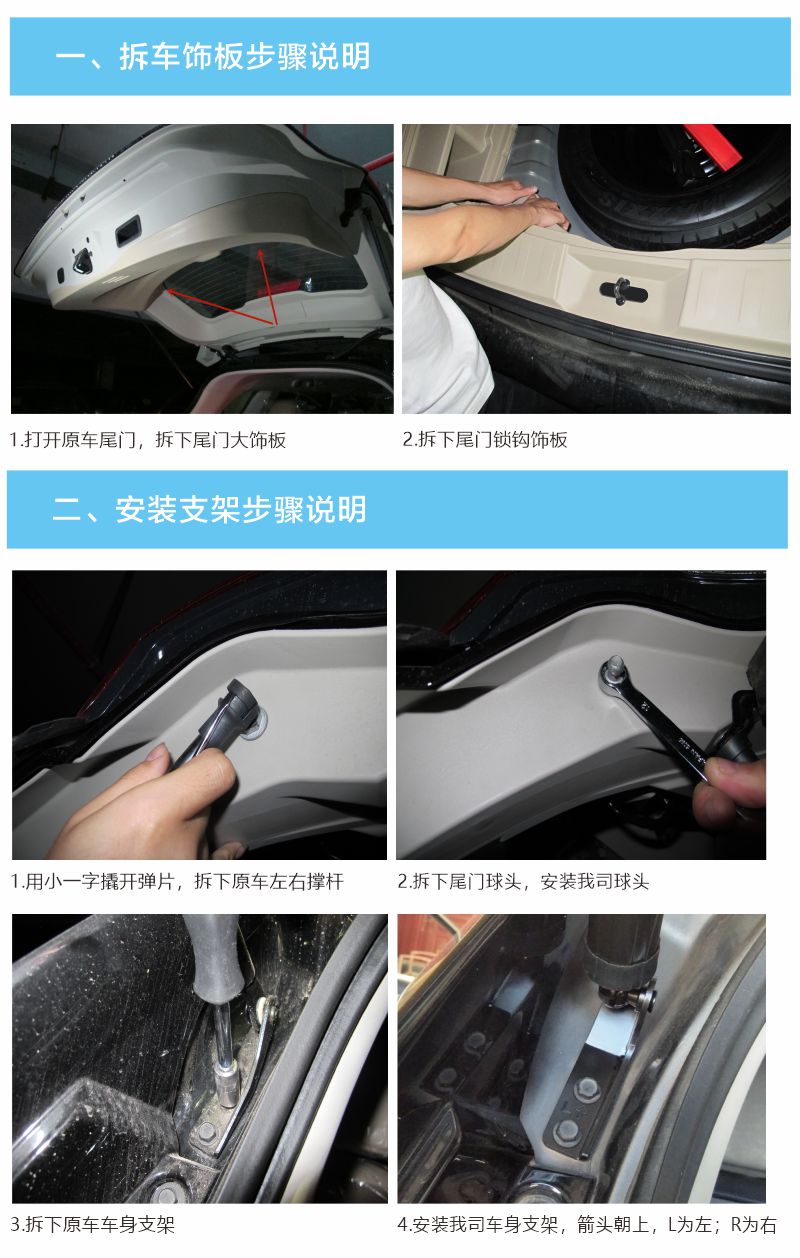 一、拆车饰板步骤说明

1.打开原车尾门，拆下尾门大饰板

2.拆下尾门锁钩饰板

二、安装支架步骤说明

1.用小一字撬开弹片，拆下原车左右撑杆

2.拆下尾门球头，安装我司球头

3.拆下原车车身支架

4.安装我司车身支架，箭头朝上，L为左；R为右