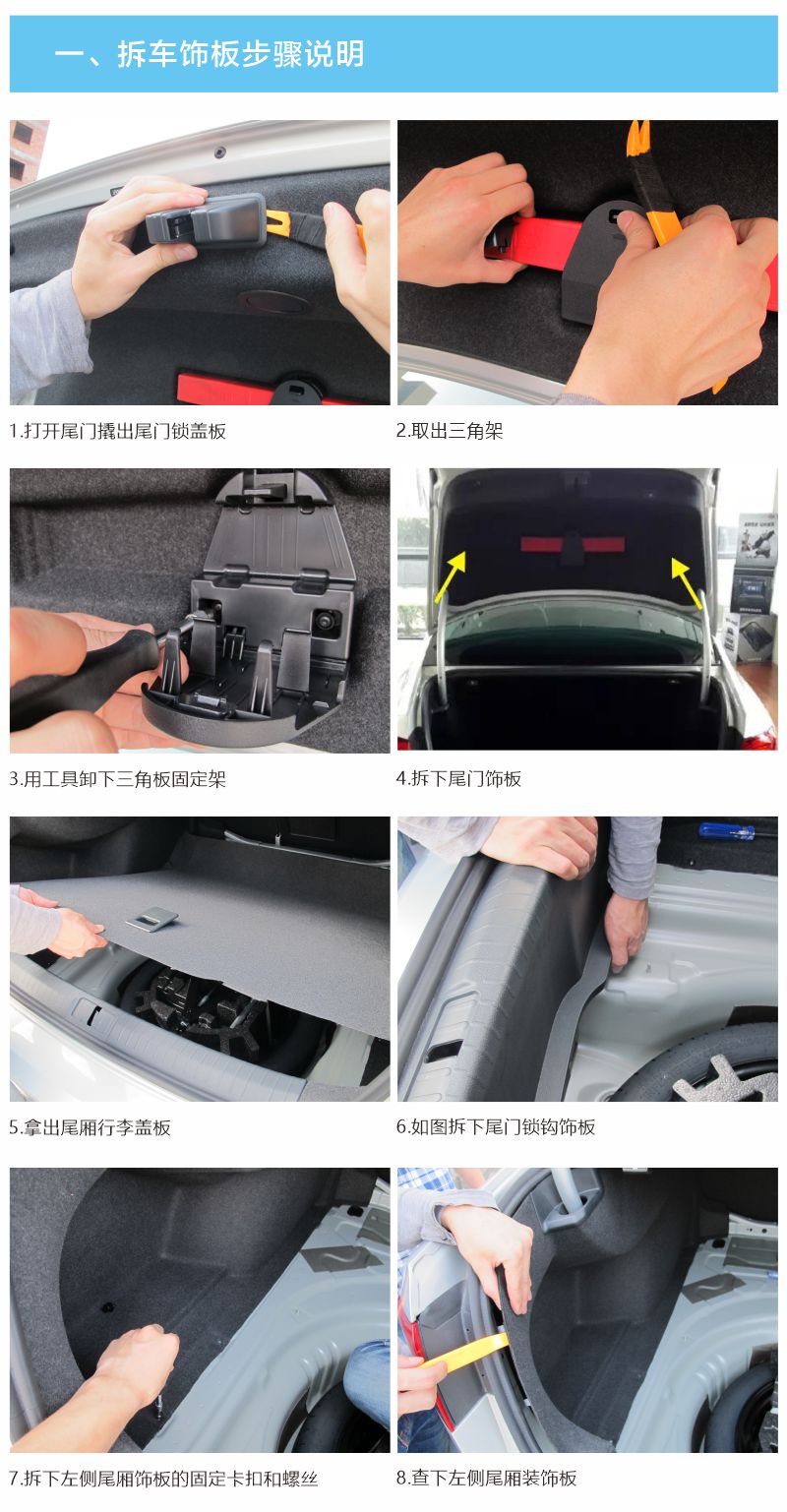 一、拆车饰板步骤说明

1.打开尾门撬出尾门锁盖板

2.取出三角架

3.用工具卸下三角板固定架

4.拆下尾门饰板

5.拿出尾厢行李盖板

6.如图拆下尾门锁钩饰板

7.拆下左侧尾厢饰板的固定卡扣和螺丝

8.查下左侧尾厢装饰板