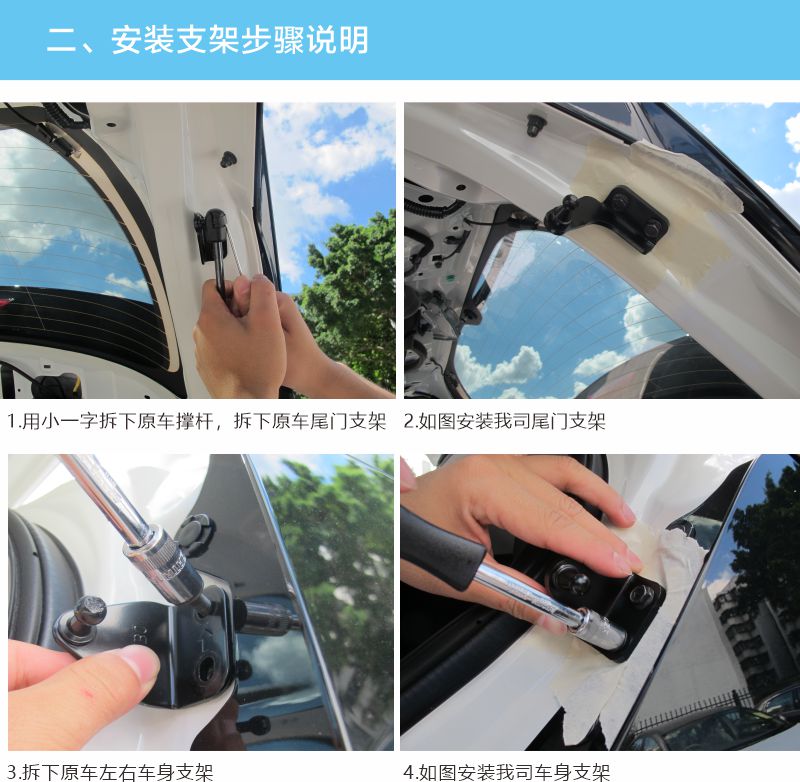 二、安装支架步骤说明

1.用小一字拆下原车撑杆，拆下原车尾门支架

2.如图安装我司尾门支架

3.拆下原车左右车身支架

4.如图安装我司车身支架