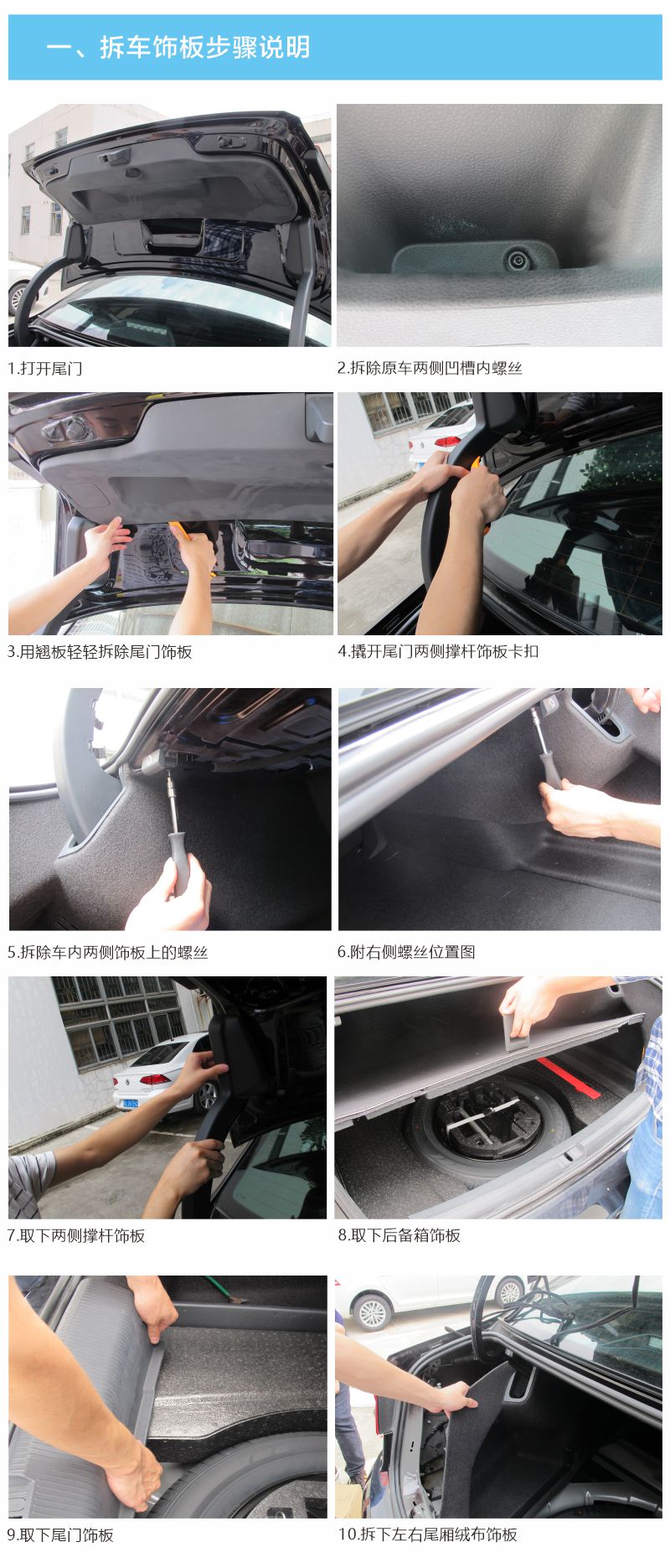 一、拆车饰板步骤说明

1.打开尾门

2.拆除原车两侧凹槽内螺丝

3.用翘板轻轻拆除尾门饰板

4.撬开尾门两侧撑杆饰板卡扣

5.拆除车内两侧饰板上的螺丝

6.附右侧螺丝位置图

7.取下两侧撑杆饰板

8.取下后备箱饰板

9.取下尾门饰板

10.拆下左右尾厢绒布饰板