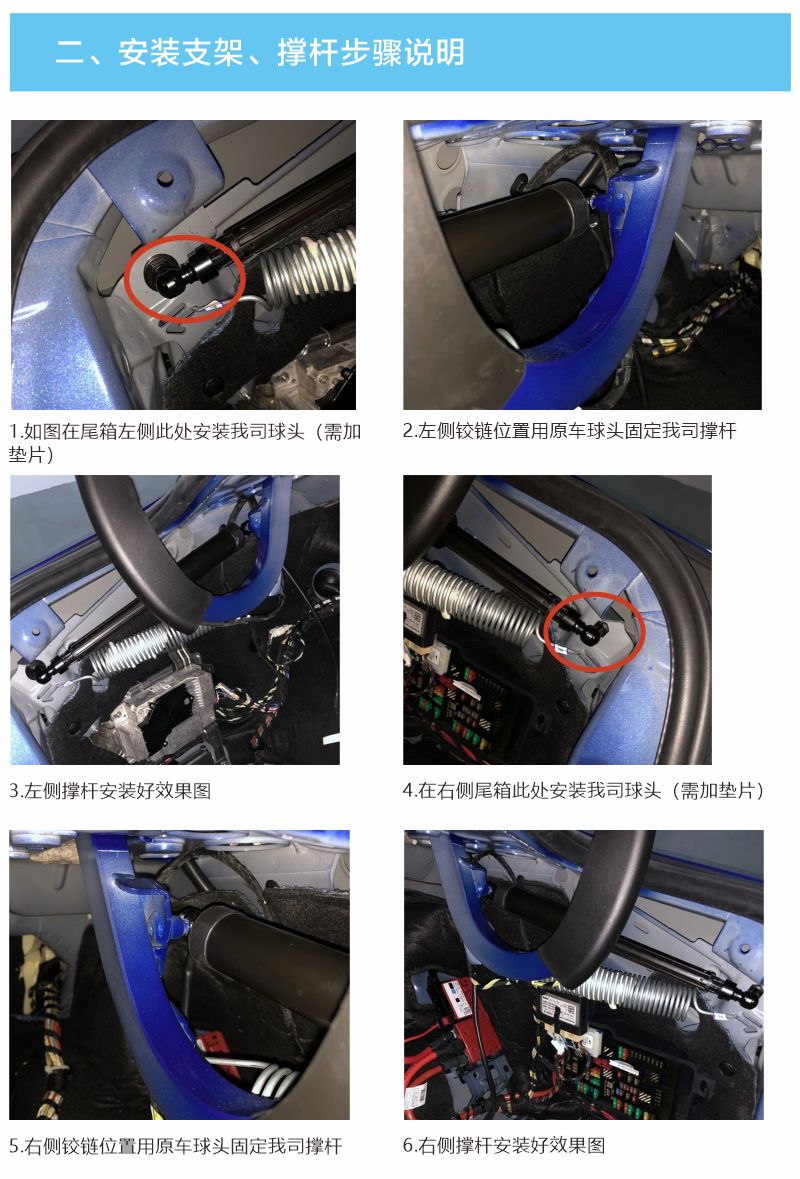 二、安装支架、撑杆步骤说明

1.如图在尾箱左侧此处安装我司球头（需加垫片）

2.左侧铰链位置用原车球头固定我司撑杆

3.左侧撑杆安装好效果图

4.在右侧尾箱此处安装我司球头（需加垫片）

5.右侧铰链位置用原车球头固定我司撑杆

6.右侧撑杆安装好效果图