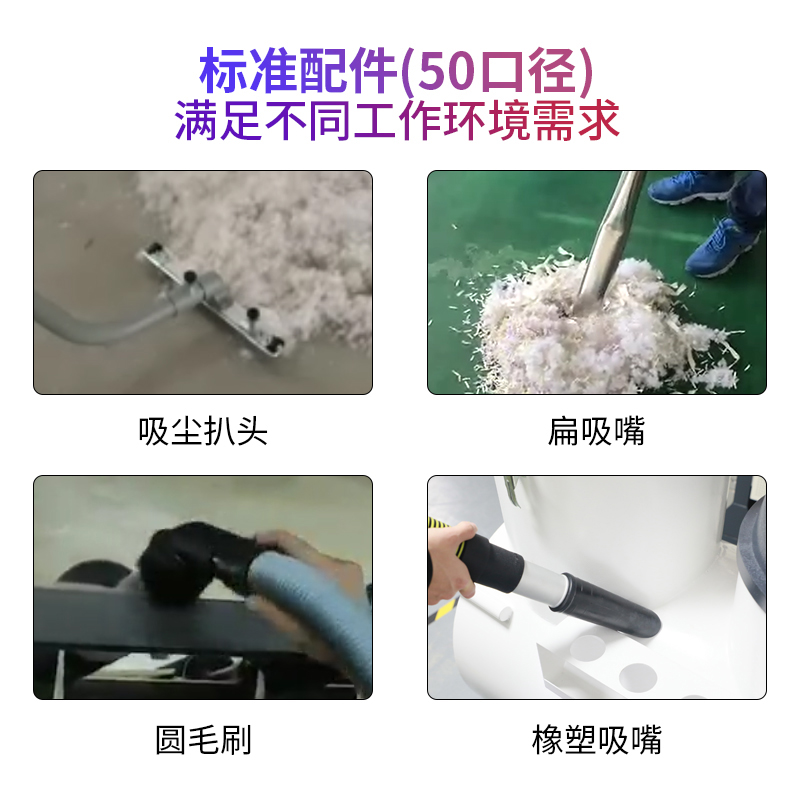 标准配件(50口径)
满足不同工作环境需求

吸尘扒头

扁吸嘴

圆毛刷

橡塑吸嘴