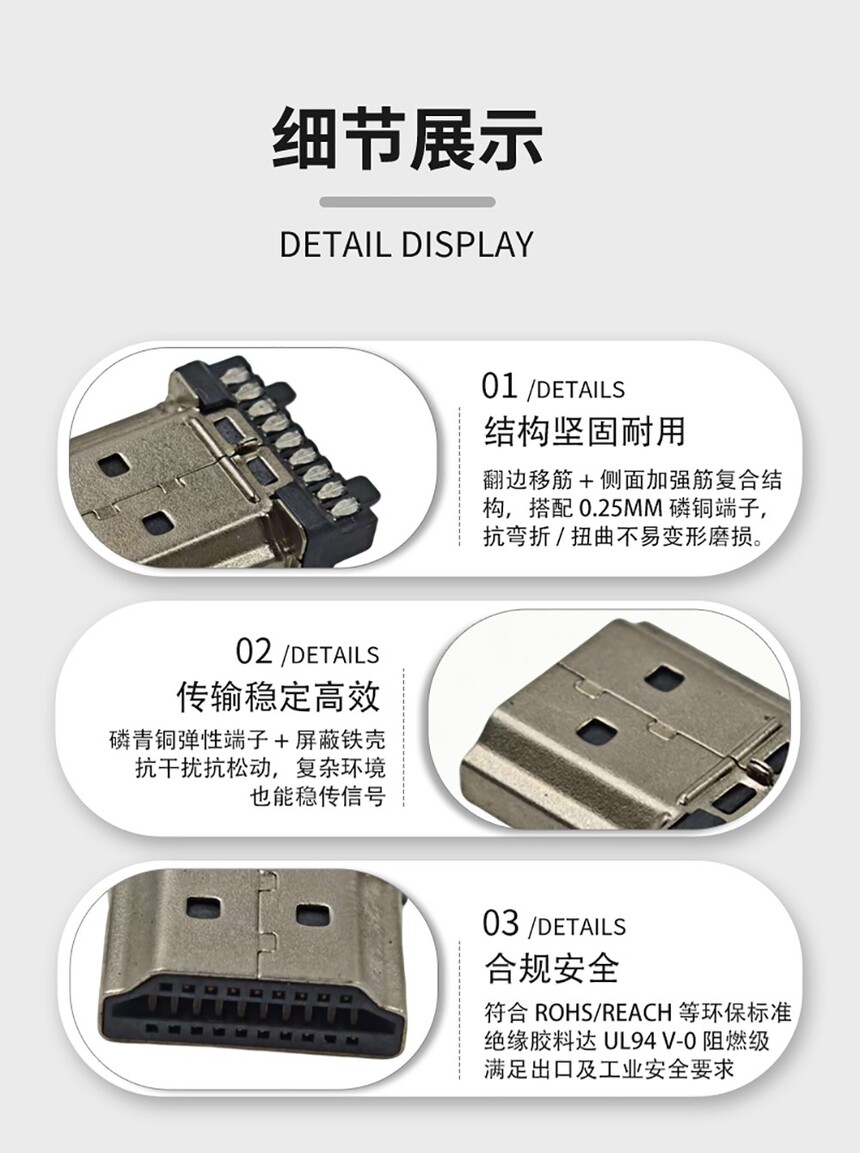 细节展示

DETAIL DISPLAY

01 /DETAILS
结构坚固耐用

翻边移筋 + 侧面加强筋复合结构，搭配 0.25MM 磷铜端子，抗弯折 / 扭曲不易变形磨损。

02 /DETAILS
传输稳定高效

磷青铜弹性端子 + 屏蔽铁壳
抗干扰抗松动，复杂环境
也能稳传信号

03 /DETAILS
合规安全

符合 ROHS/REACH 等环保标准
绝缘胶料达 UL94 V-0 阻燃级
满足出口及工业安全要求